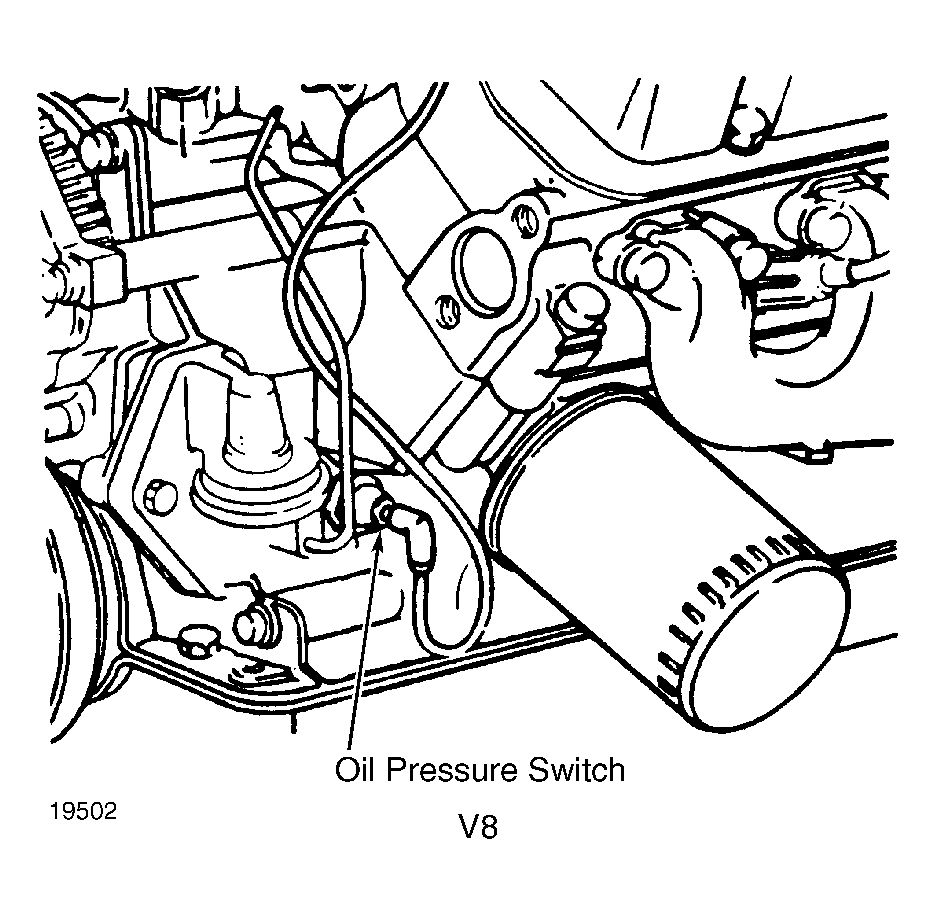 Oil Pressure Switch

19502

V8