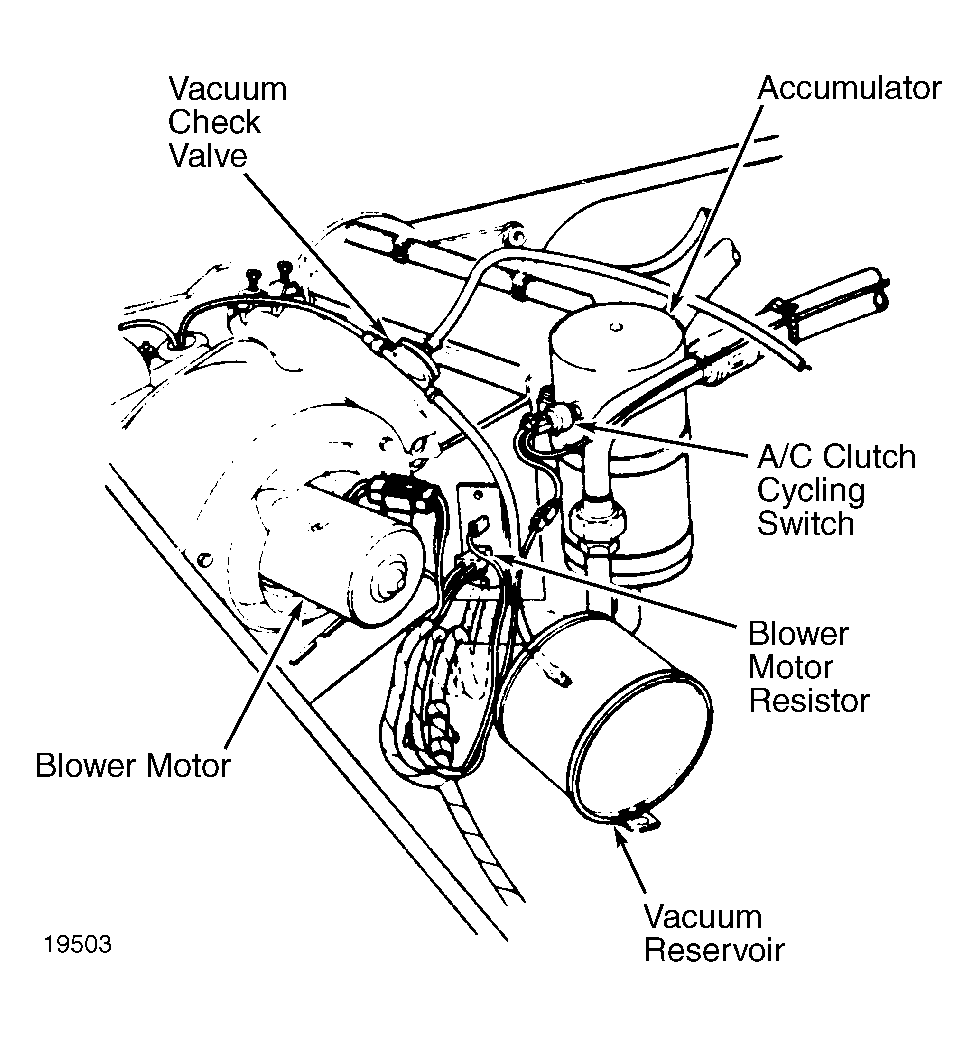 Vacuum Check Valve

Accumulator

A/C Clutch Cycling Switch

Blower Motor Resistor

Blower Motor

Vacuum Reservoir

19503