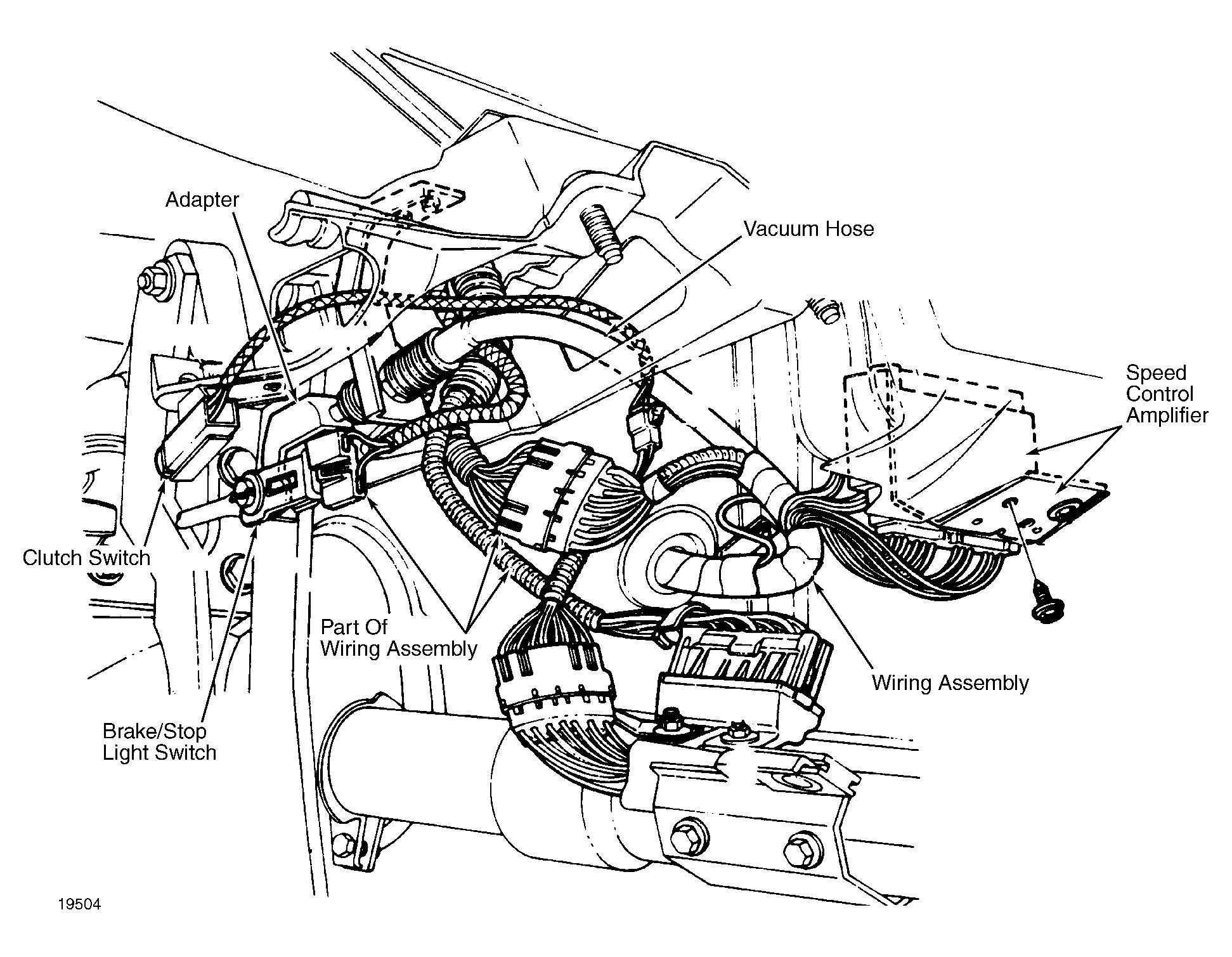 Adapter

Vacuum Hose

Speed Control Amplifier

Clutch Switch

Part Of Wiring Assembly

Wiring Assembly

Brake/Stop Light Switch

19504