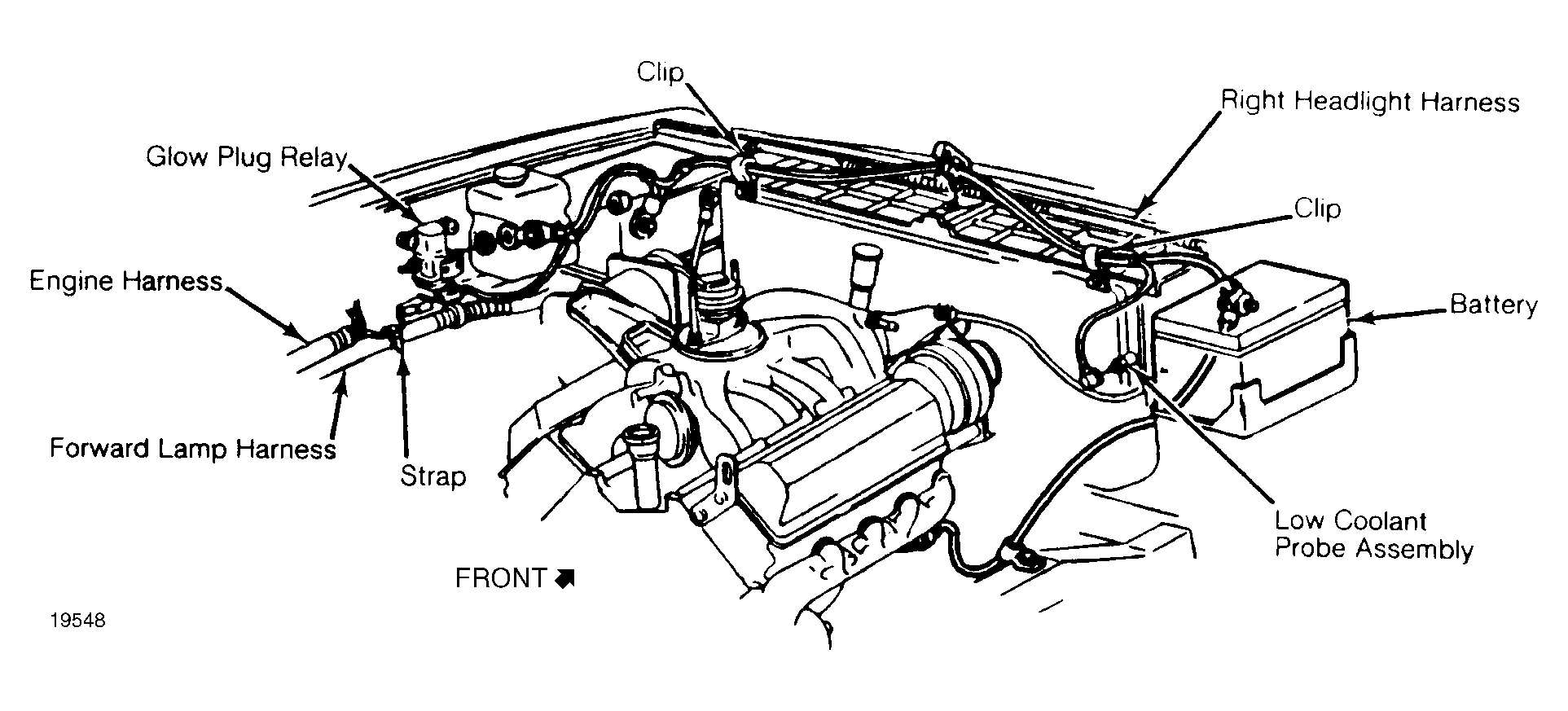 Clip

Right Headlight Harness

Glow Plug Relay

Clip

Engine Harness

Battery

Forward Lamp Harness

Strap

Low Coolant Probe Assembly

FRONT

19548