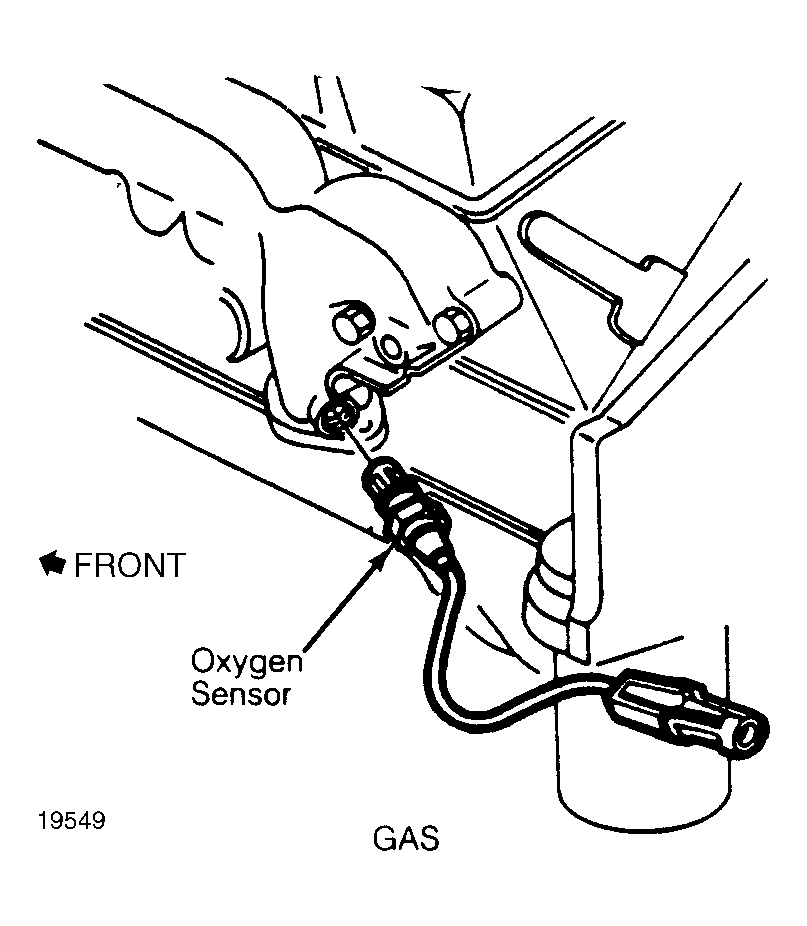 FRONT

Oxygen Sensor

19549

GAS