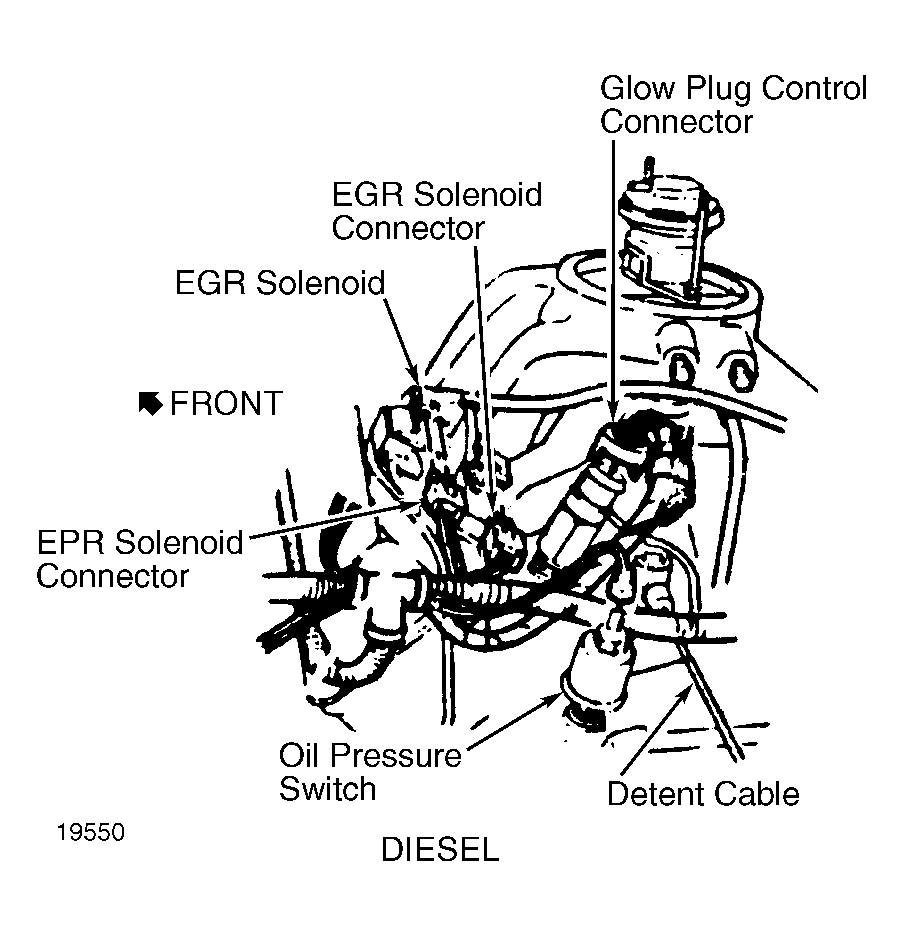 Glow Plug Control Connector

EGR Solenoid Connector

EGR Solenoid

FRONT

EPR Solenoid Connector

Oil Pressure Switch

Detent Cable

19550

DIESEL