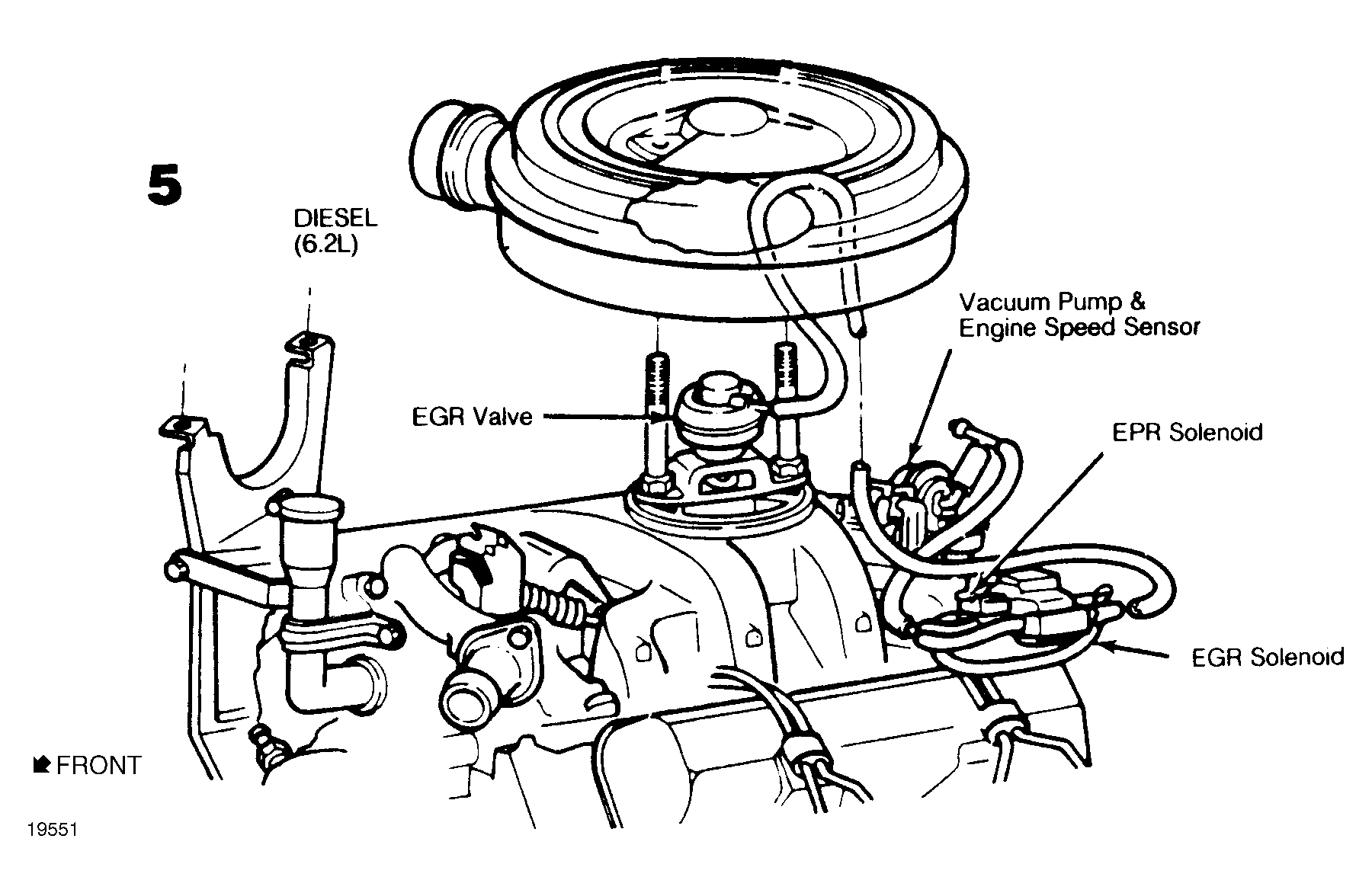 5

DIESEL
(6.2L)

Vacuum Pump &
Engine Speed Sensor

EGR Valve

EPR Solenoid

EGR Solenoid

FRONT

19551