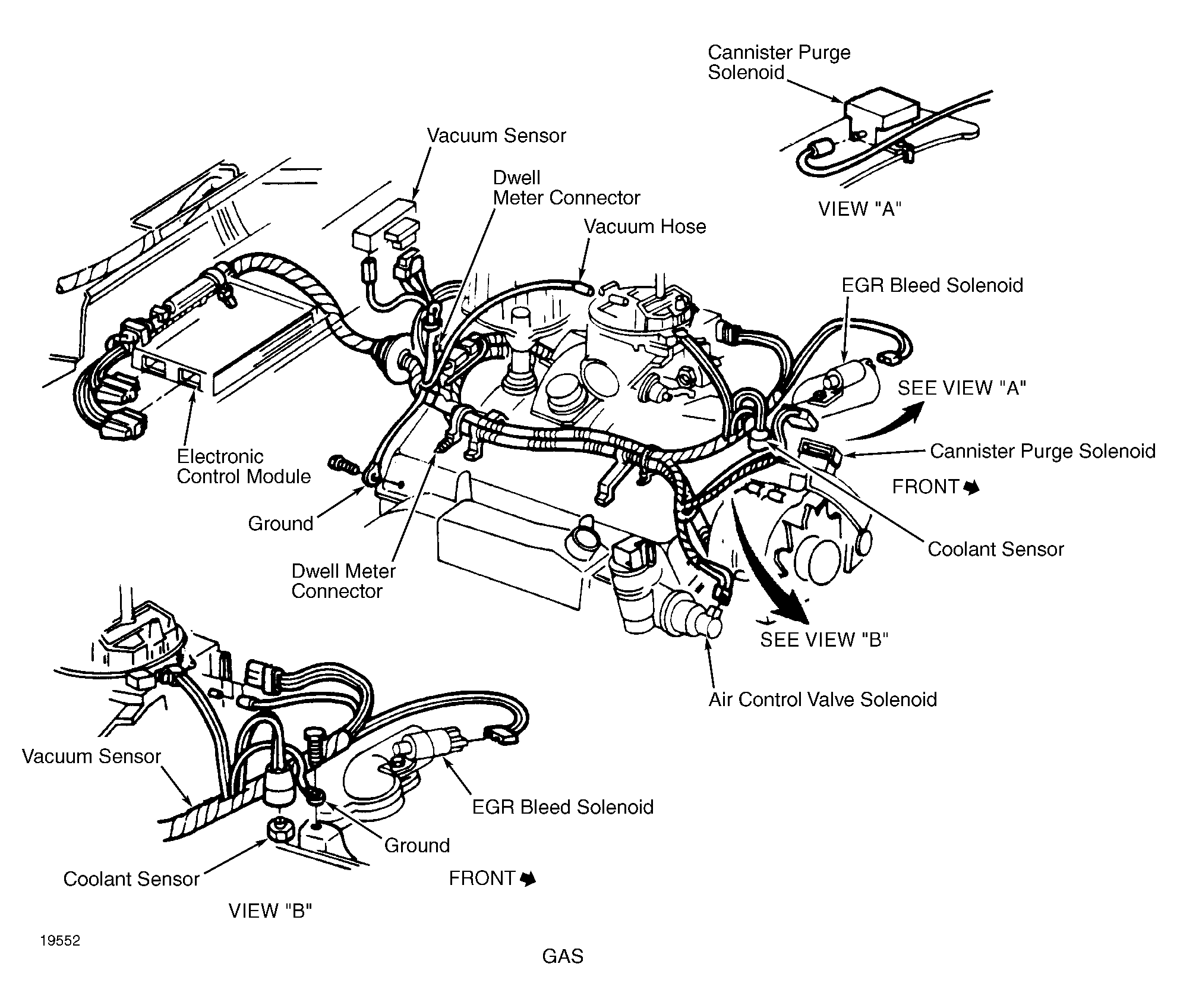 Cannister Purge Solenoid

VIEW "A"

Vacuum Sensor

Dwell Meter Connector

Vacuum Hose

EGR Bleed Solenoid

SEE VIEW "A"

Cannister Purge Solenoid

FRONT

Coolant Sensor

Electronic Control Module

Ground

Dwell Meter Connector

SEE VIEW "B"

Air Control Valve Solenoid

Vacuum Sensor

EGR Bleed Solenoid

Ground

Coolant Sensor

FRONT

VIEW "B"

19552

GAS