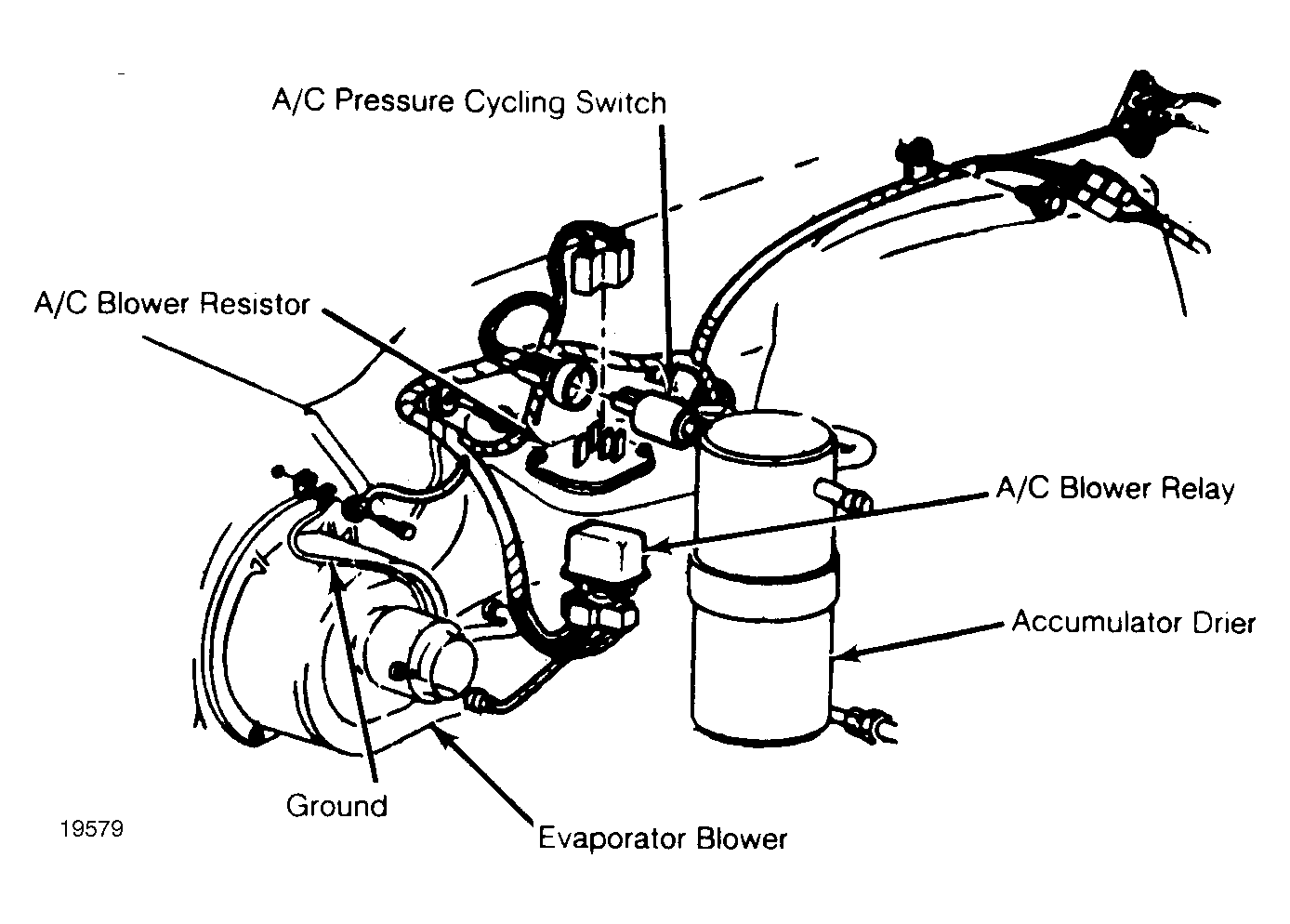 A/C Pressure Cycling Switch

A/C Blower Resistor

A/C Blower Relay

Accumulator Drier

Ground

Evaporator Blower

19579