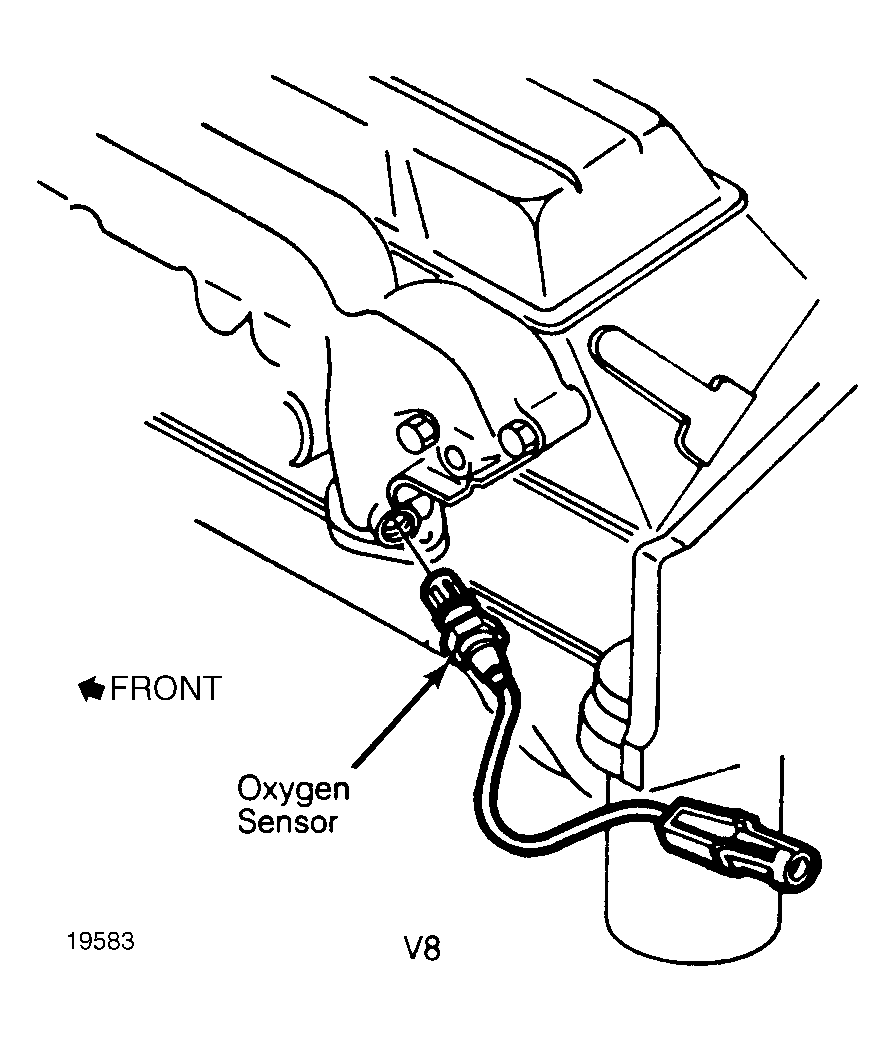 FRONT

Oxygen Sensor

19583

V8