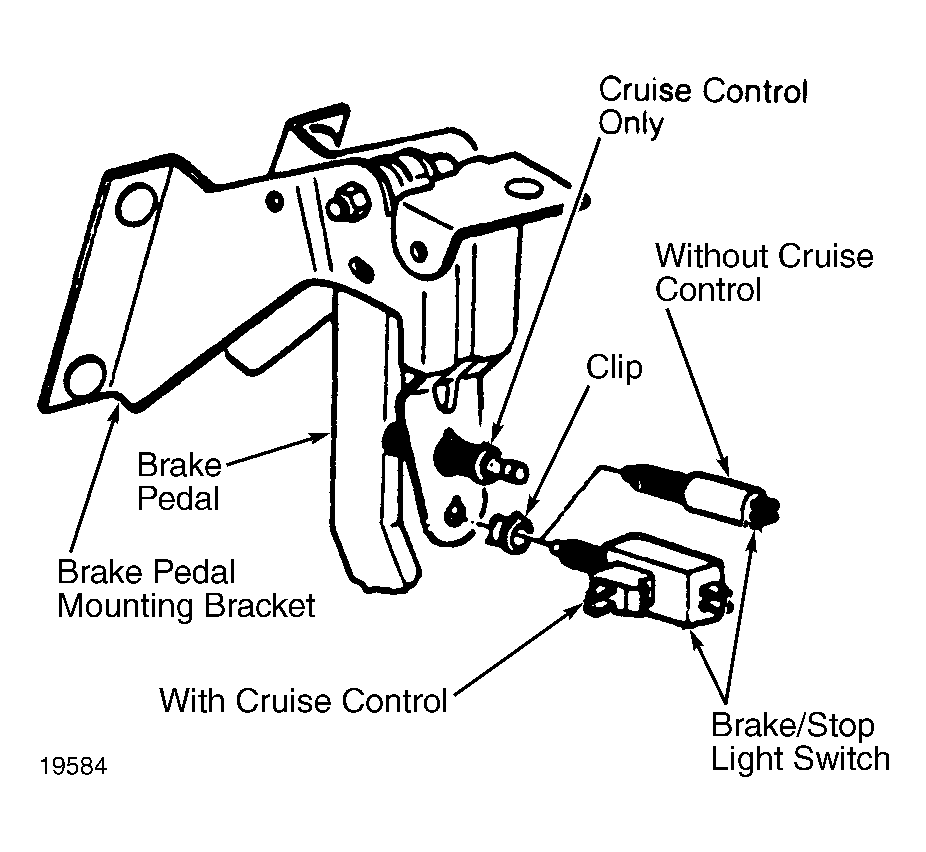 Cruise Control Only

Without Cruise Control

Clip

Brake Pedal

Brake Pedal Mounting Bracket

With Cruise Control

Brake/Stop Light Switch

19584