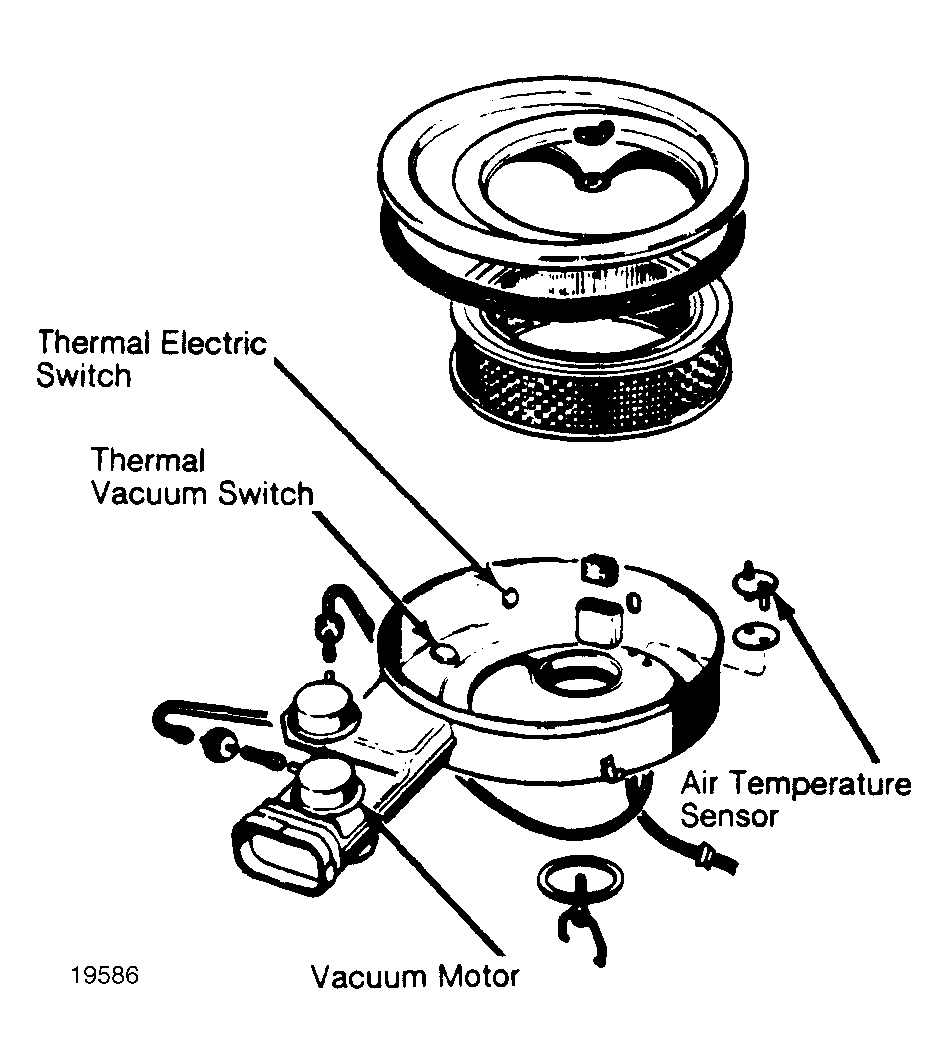 Thermal Electric Switch

Thermal Vacuum Switch

Air Temperature Sensor

19586

Vacuum Motor