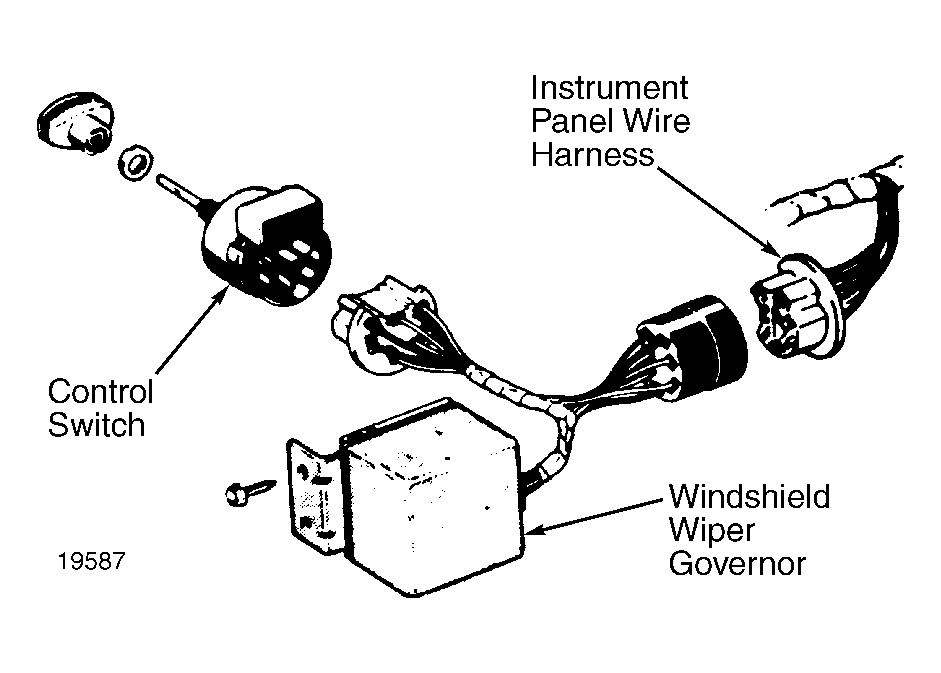 Instrument Panel Wire Harness

Control Switch

Windshield Wiper Governor

19587