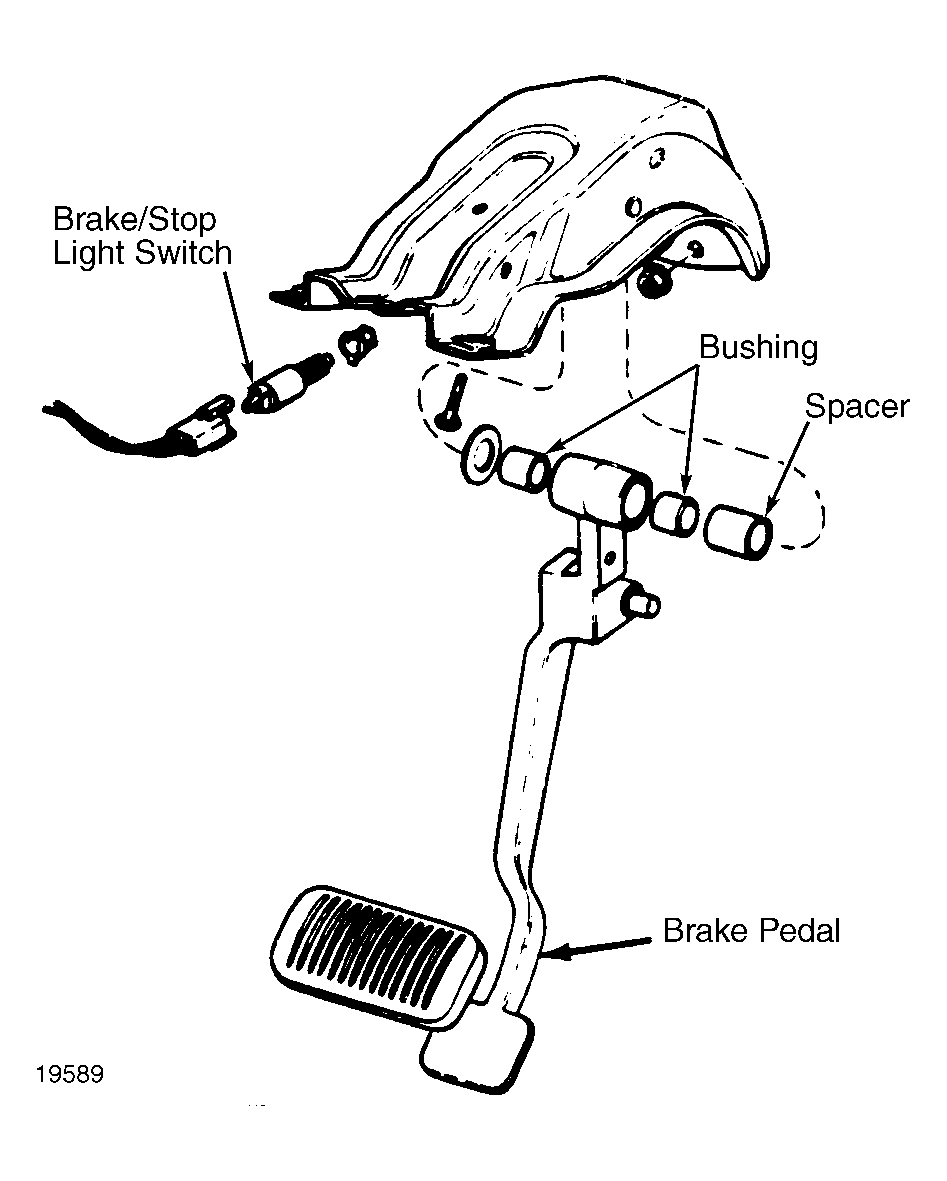 Brake/Stop Light Switch

Bushing

Spacer

Brake Pedal

19589