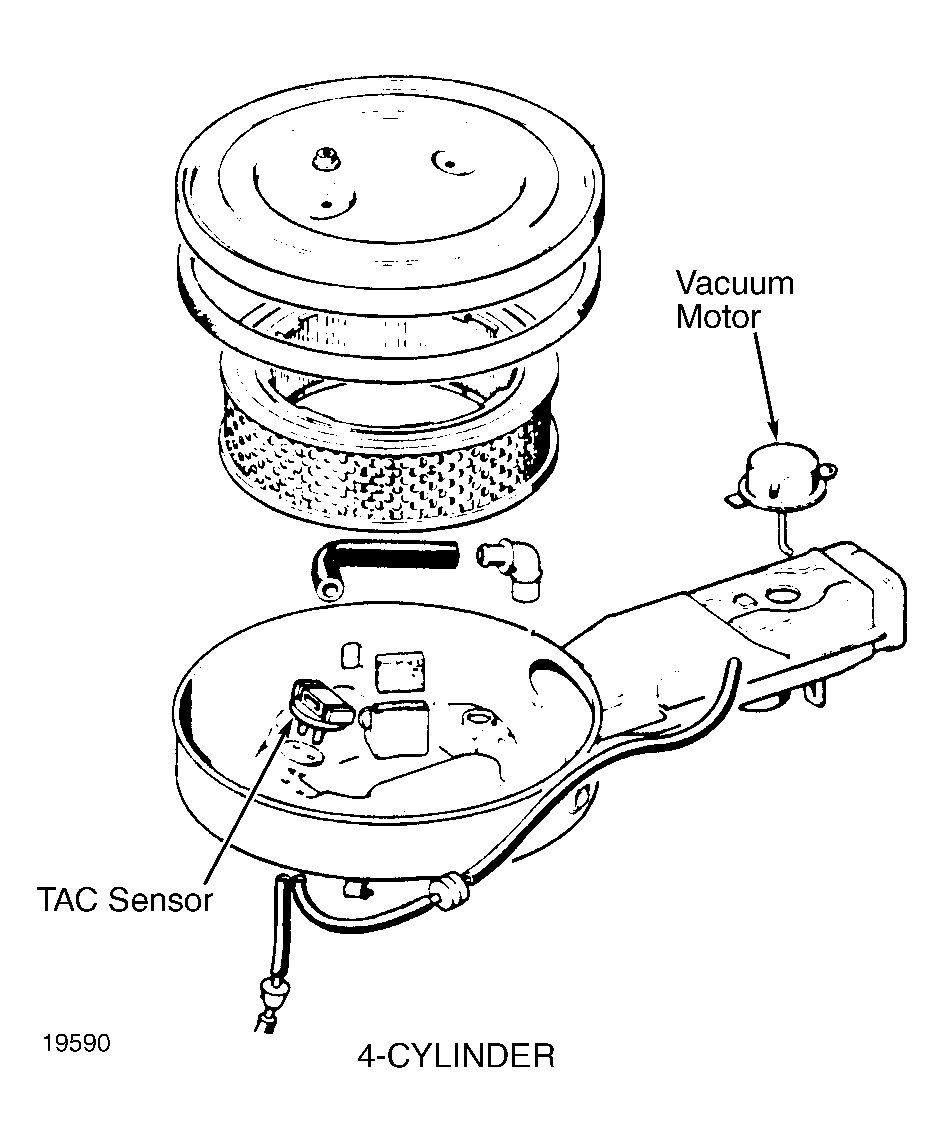 Vacuum
Motor

TAC Sensor

19590

4-CYLINDER