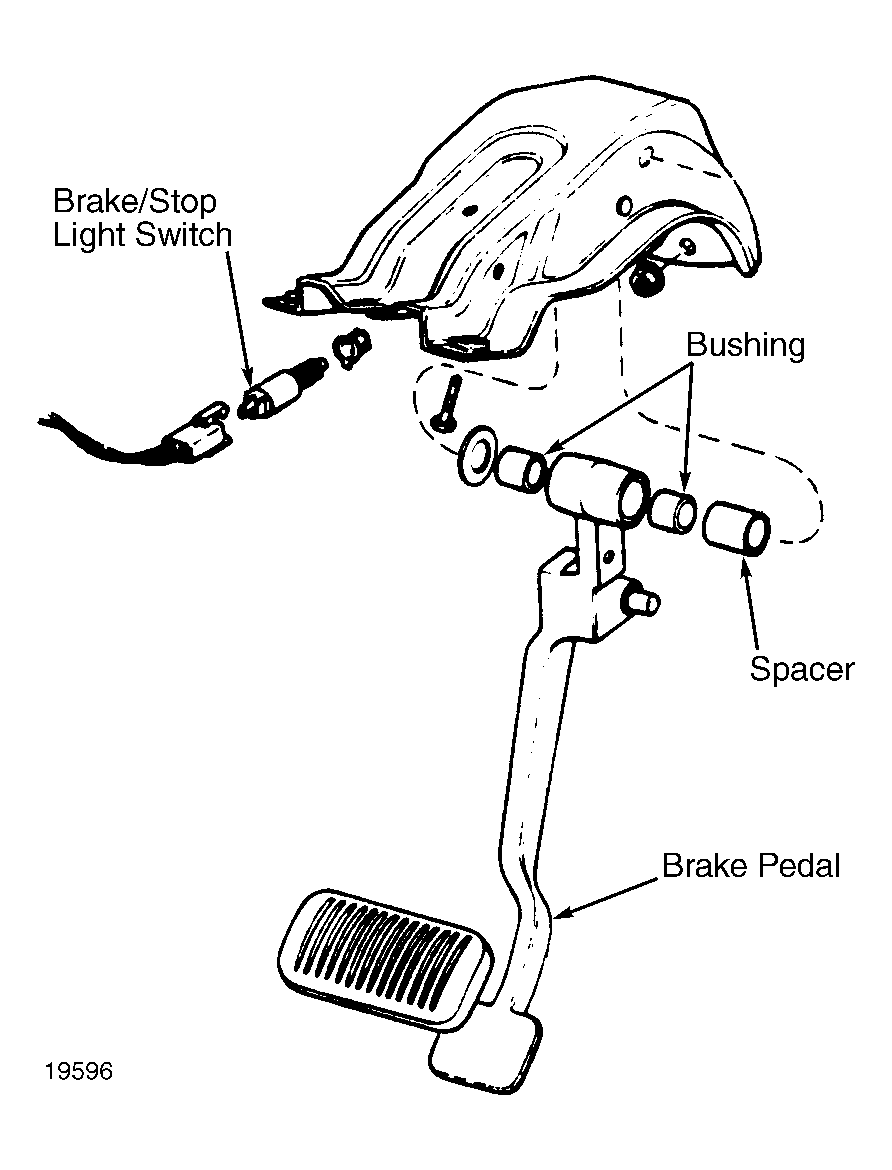 Brake/Stop Light Switch

Bushing

Spacer

Brake Pedal

19596