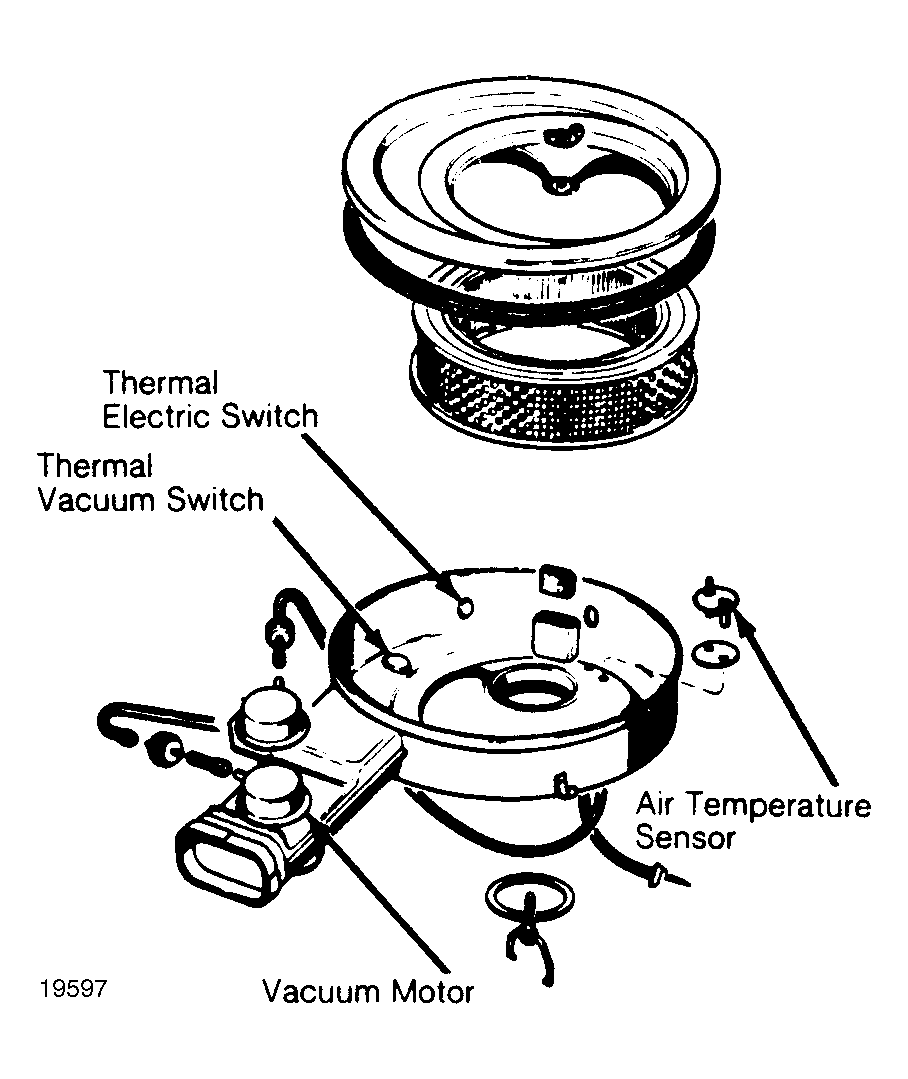 Thermal
Electric Switch

Thermal
Vacuum Switch

Air Temperature
Sensor

19597

Vacuum Motor