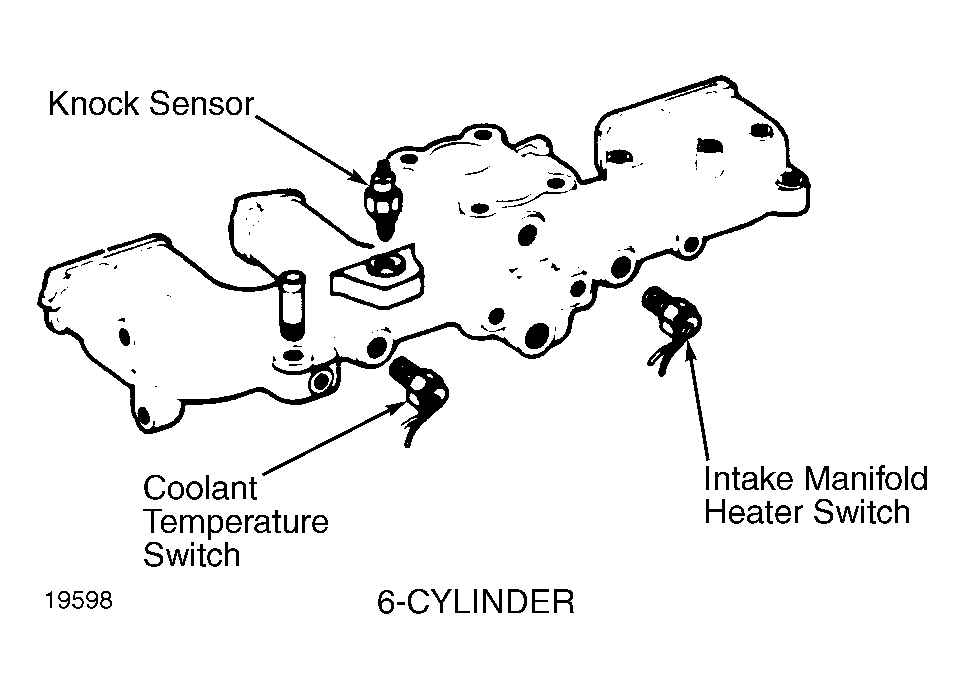 Knock Sensor

Coolant Temperature Switch

Intake Manifold Heater Switch

19598

6-CYLINDER