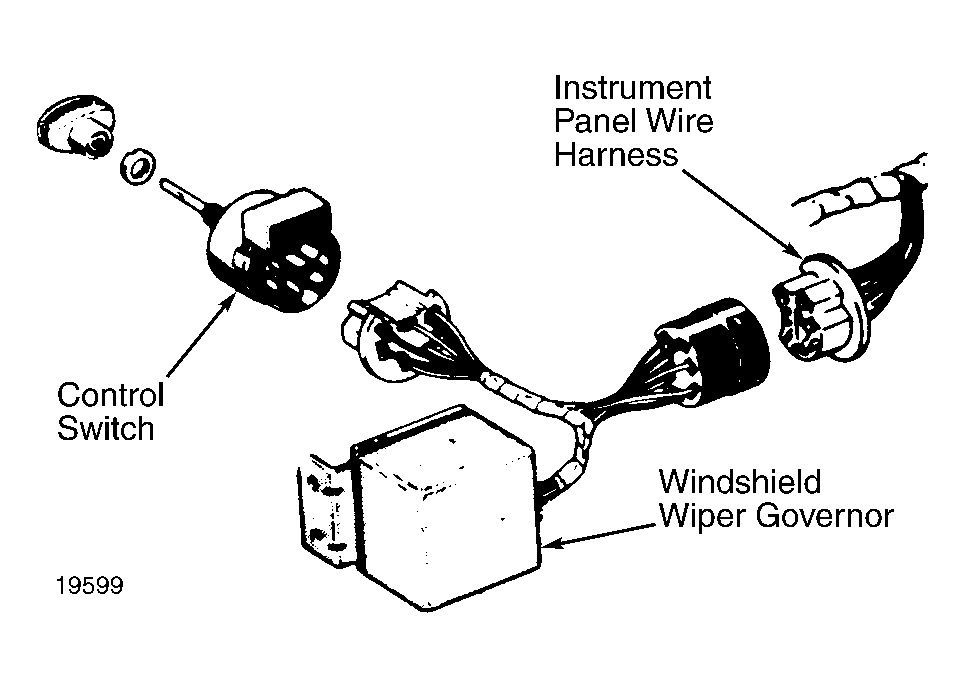 Instrument Panel Wire Harness

Control Switch

Windshield Wiper Governor

19599