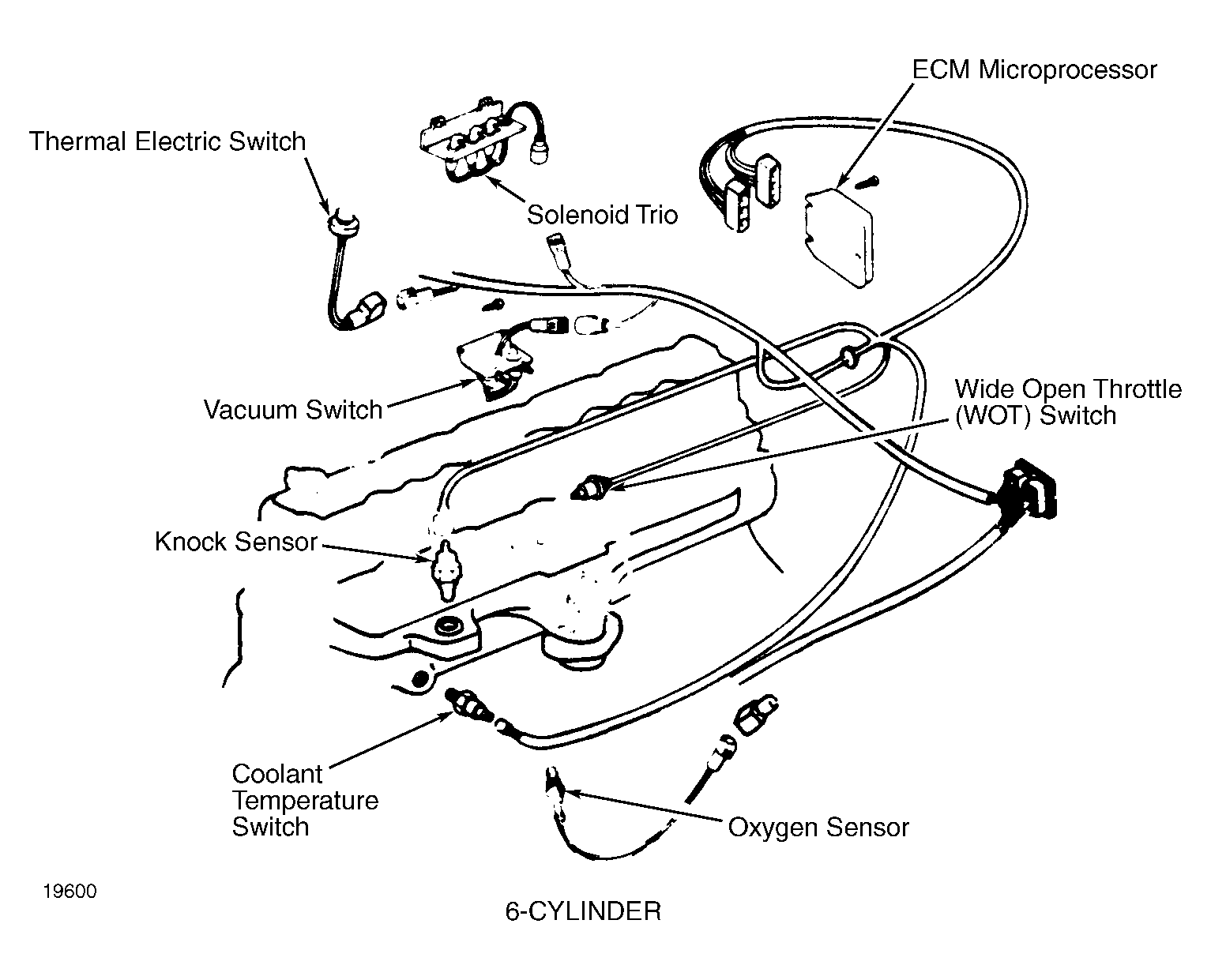 ECM Microprocessor

Thermal Electric Switch

Solenoid Trio

Vacuum Switch

Wide Open Throttle (WOT) Switch

Knock Sensor

Coolant Temperature Switch

Oxygen Sensor

19600

6-CYLINDER