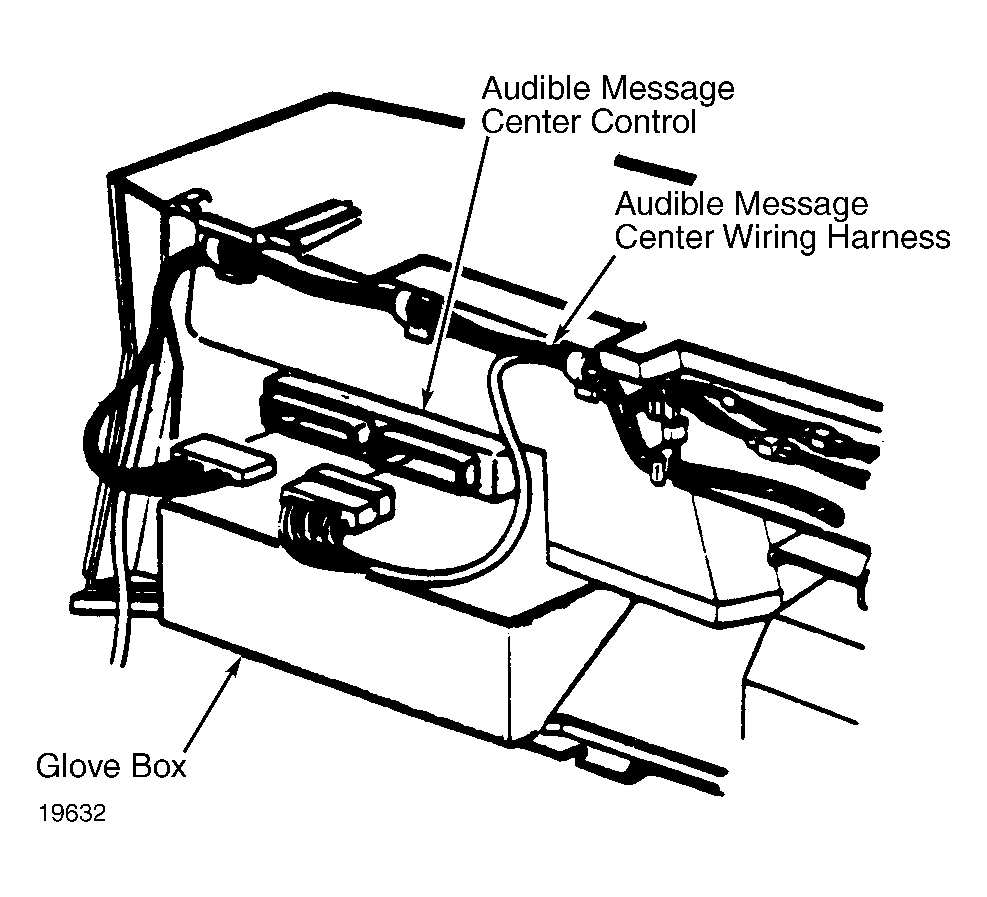 Audible Message Center Control

Audible Message Center Wiring Harness

Glove Box

19632