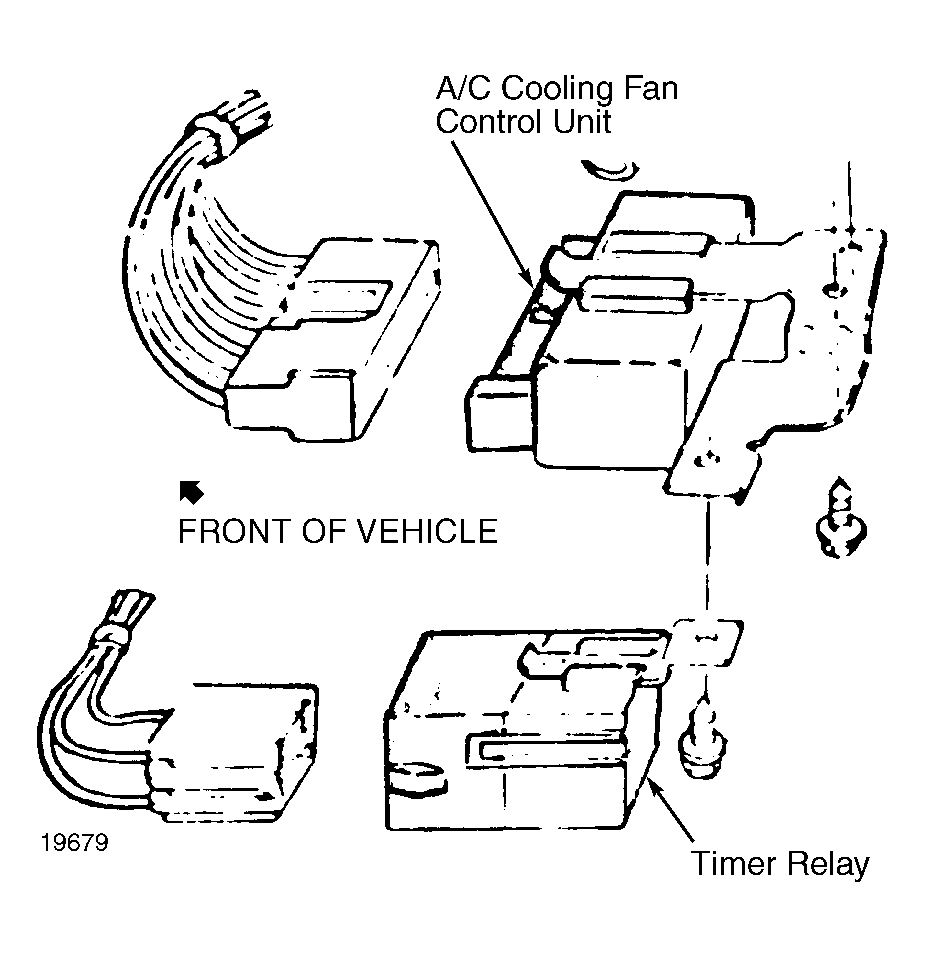 A/C Cooling Fan Control Unit

FRONT OF VEHICLE

19679

Timer Relay