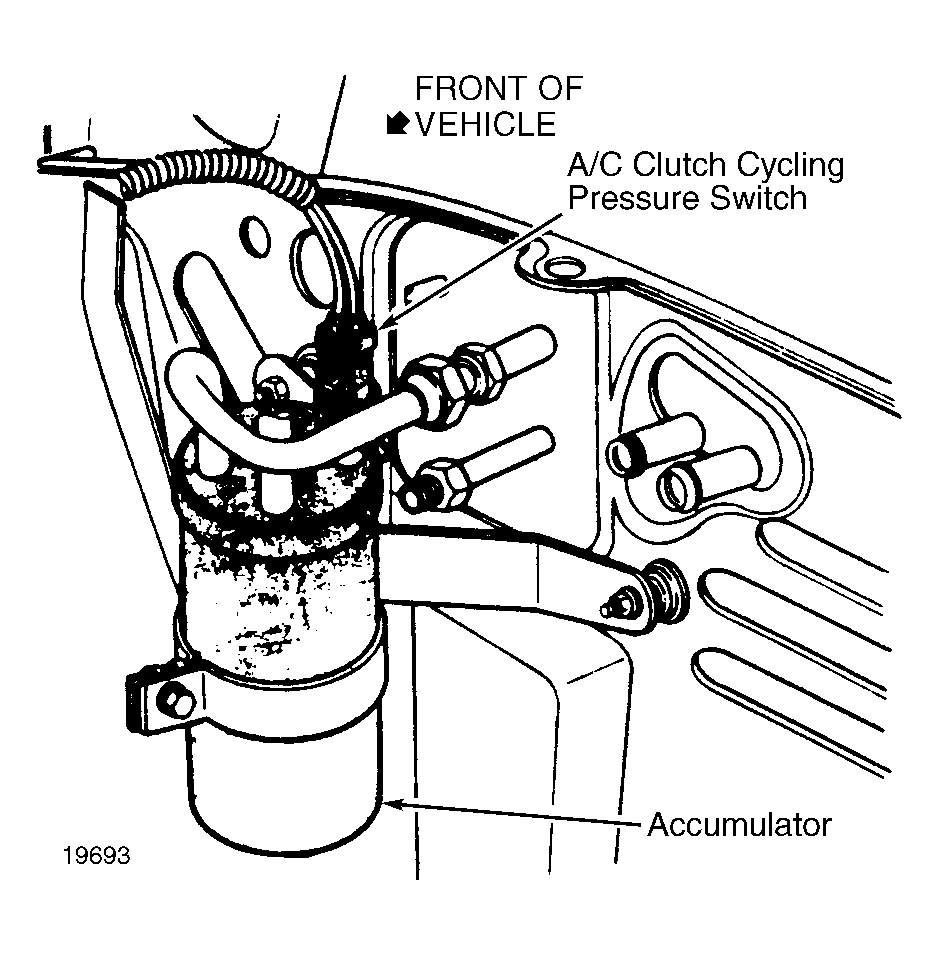 FRONT OF VEHICLE

A/C Clutch Cycling Pressure Switch

Accumulator

19693