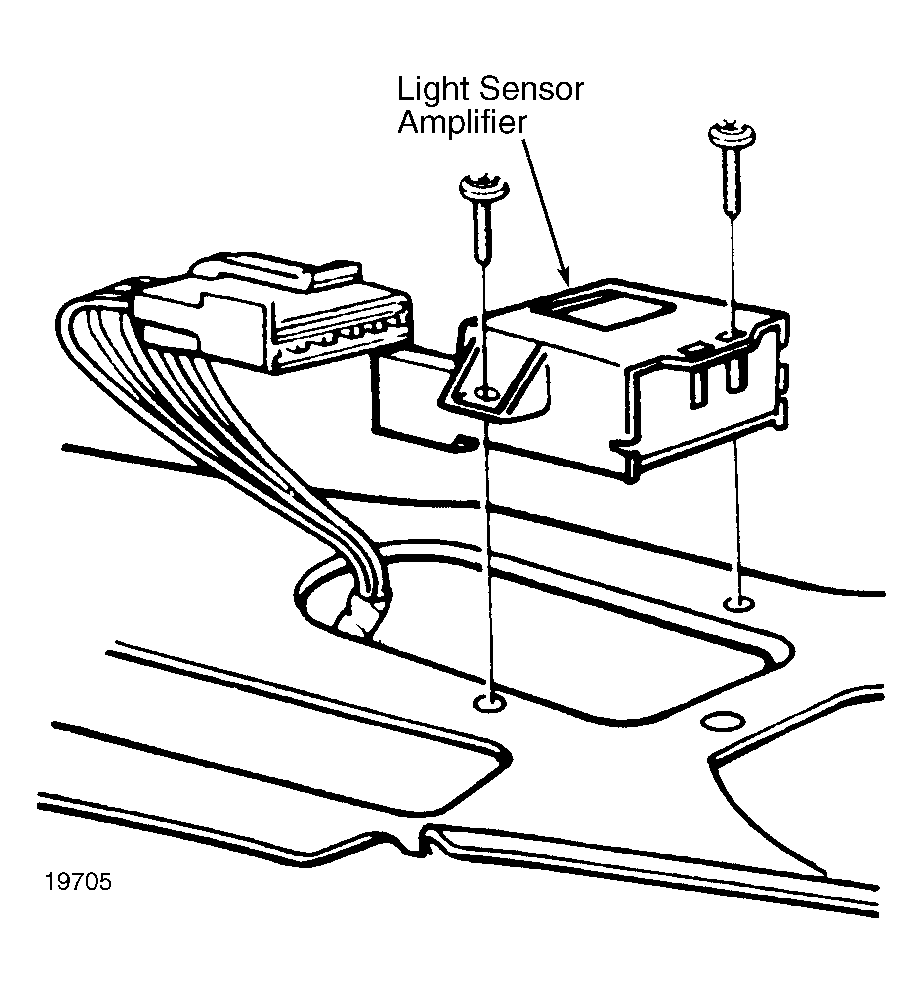 Light Sensor Amplifier

19705