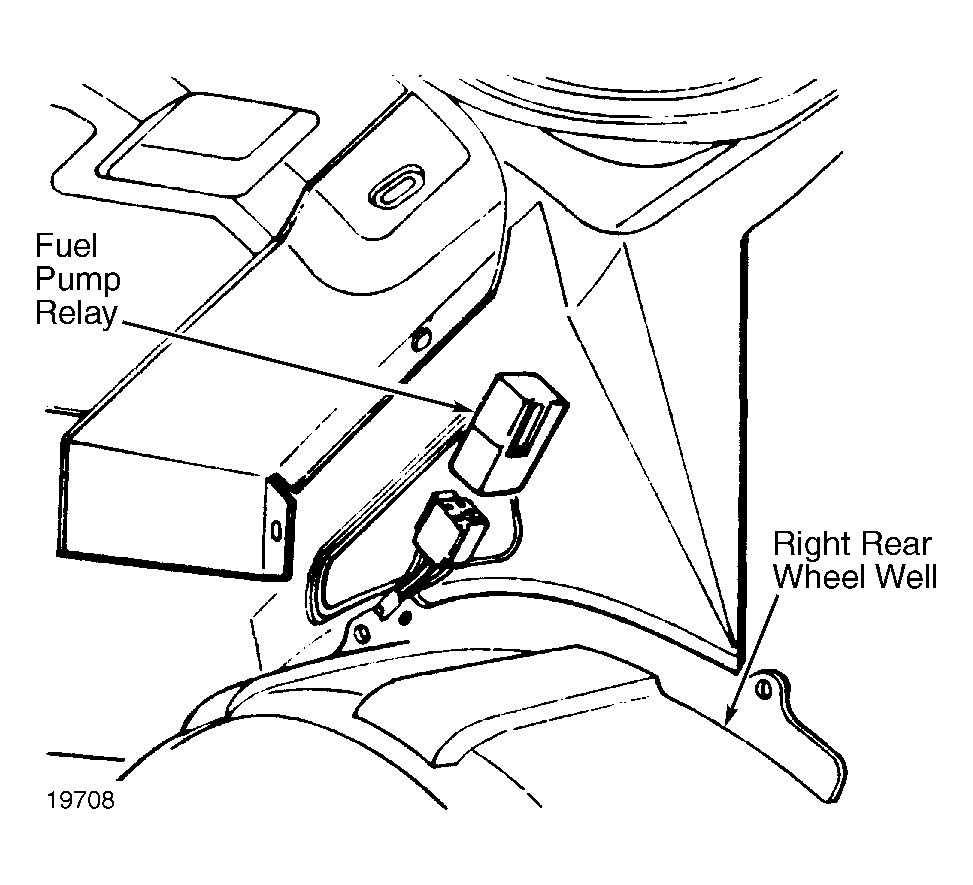 Fuel Pump Relay

Right Rear Wheel Well

19708