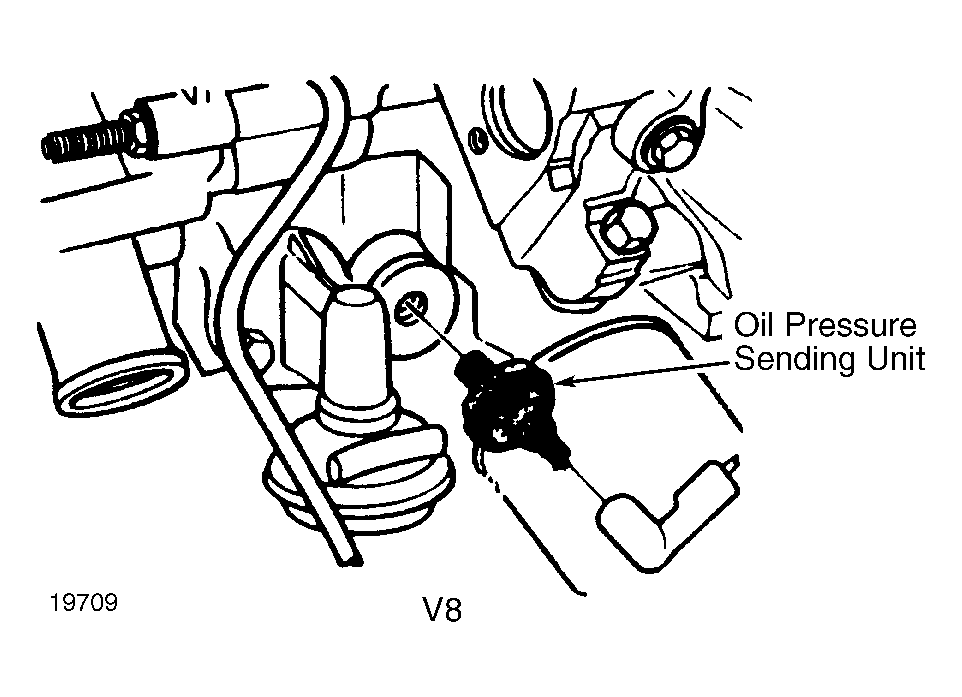 Oil Pressure Sending Unit

19709

V8