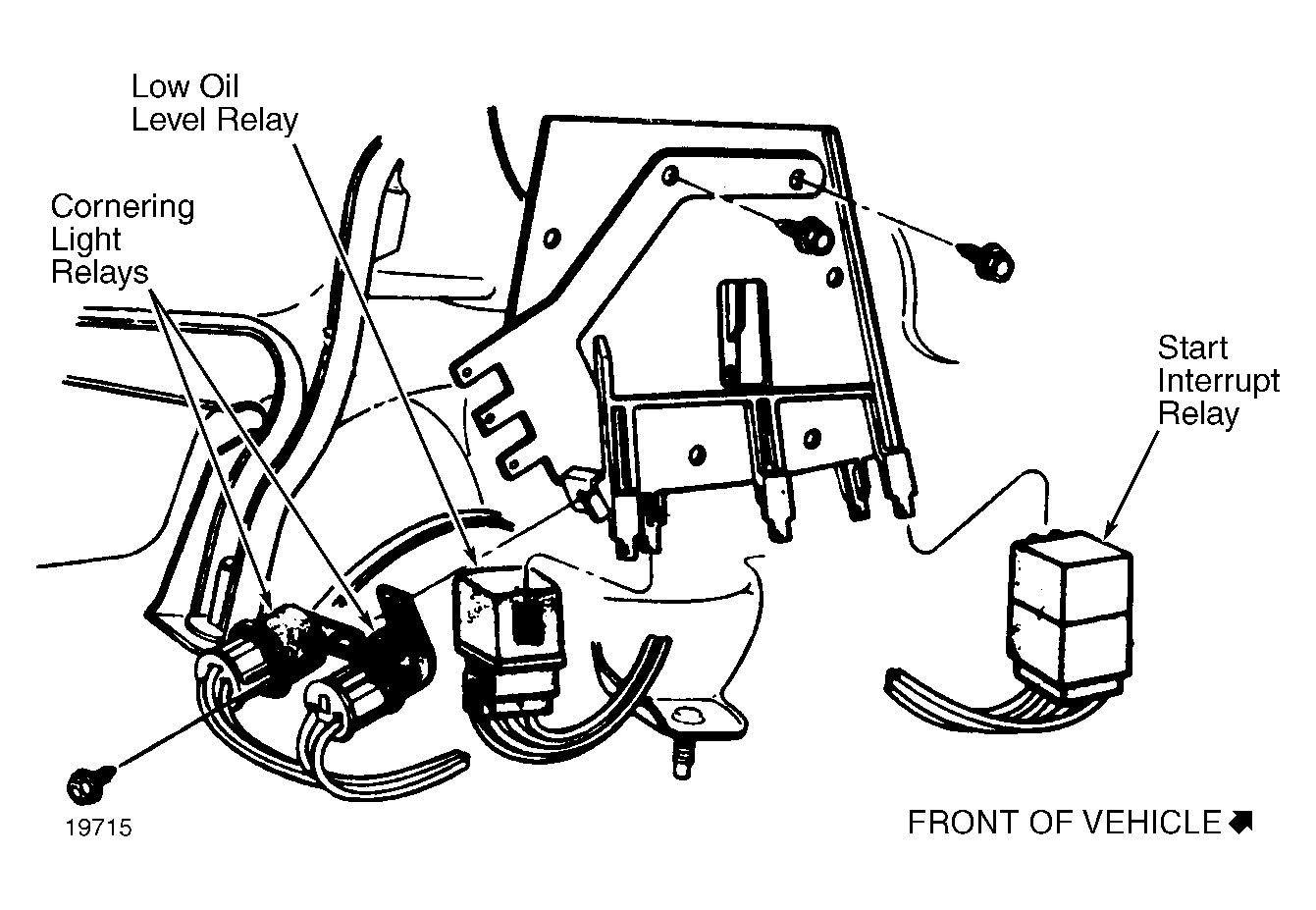 Low Oil Level Relay

Cornering Light Relays

Start Interrupt Relay

19715

FRONT OF VEHICLE