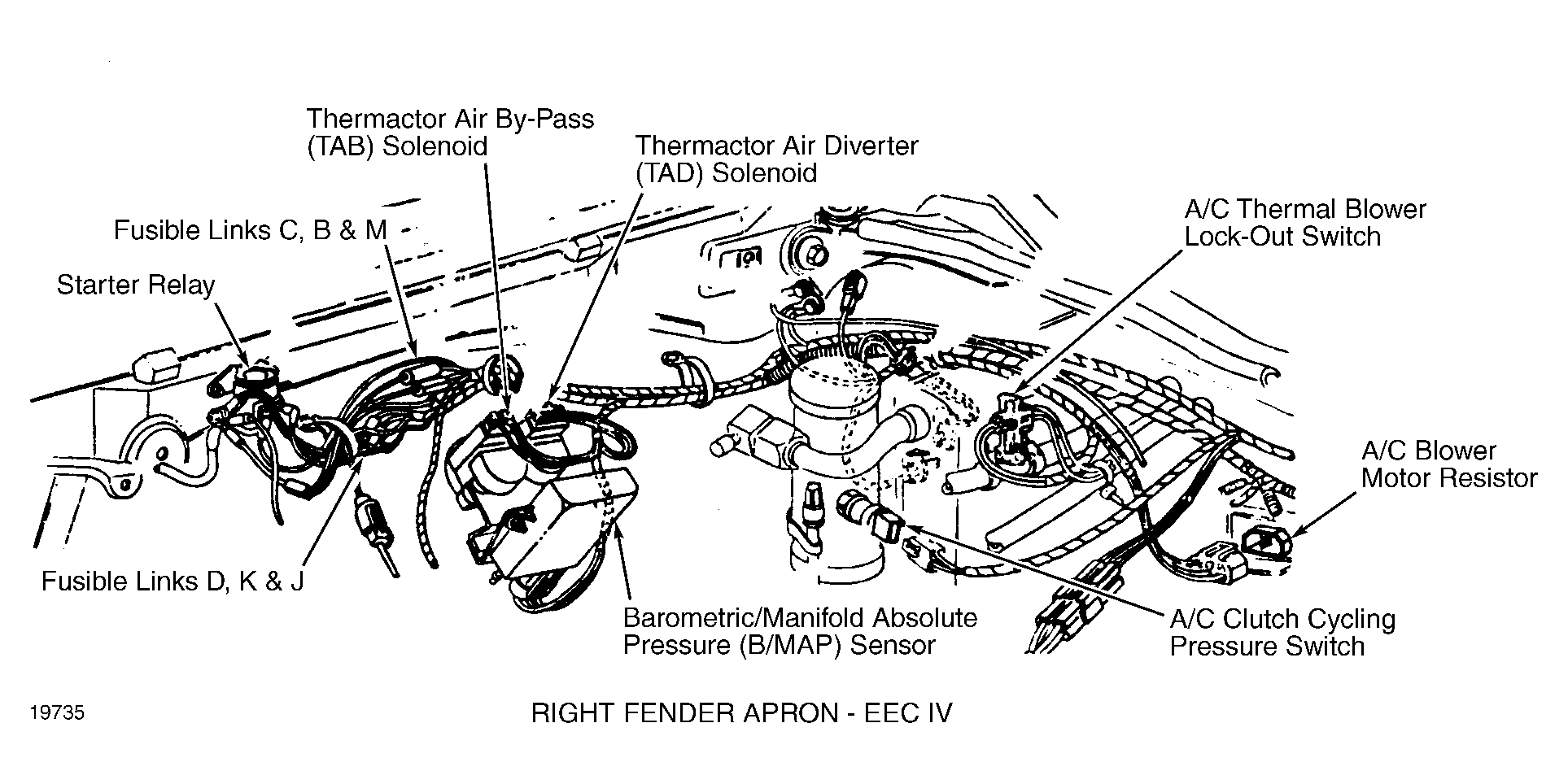 Thermactor Air By-Pass (TAB) Solenoid

Thermactor Air Diverter (TAD) Solenoid

Fusible Links C, B & M

Starter Relay

A/C Thermal Blower Lock-Out Switch

A/C Blower Motor Resistor

Fusible Links D, K & J

Barometric/Manifold Absolute Pressure (B/MAP) Sensor

A/C Clutch Cycling Pressure Switch

19735

RIGHT FENDER APRON - EEC IV