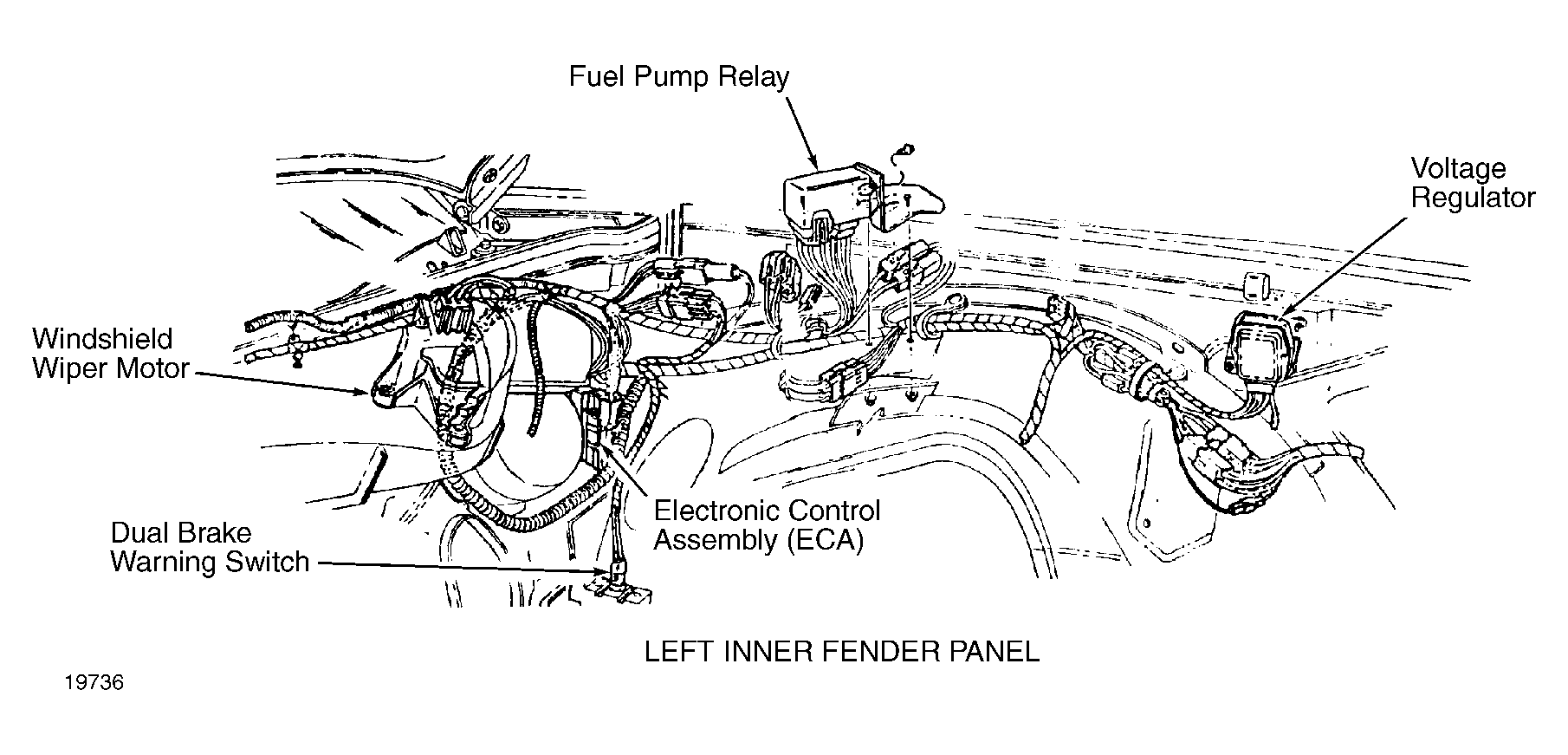 Fuel Pump Relay

Voltage Regulator

Windshield Wiper Motor

Electronic Control Assembly (ECA)

Dual Brake Warning Switch

LEFT INNER FENDER PANEL

19736