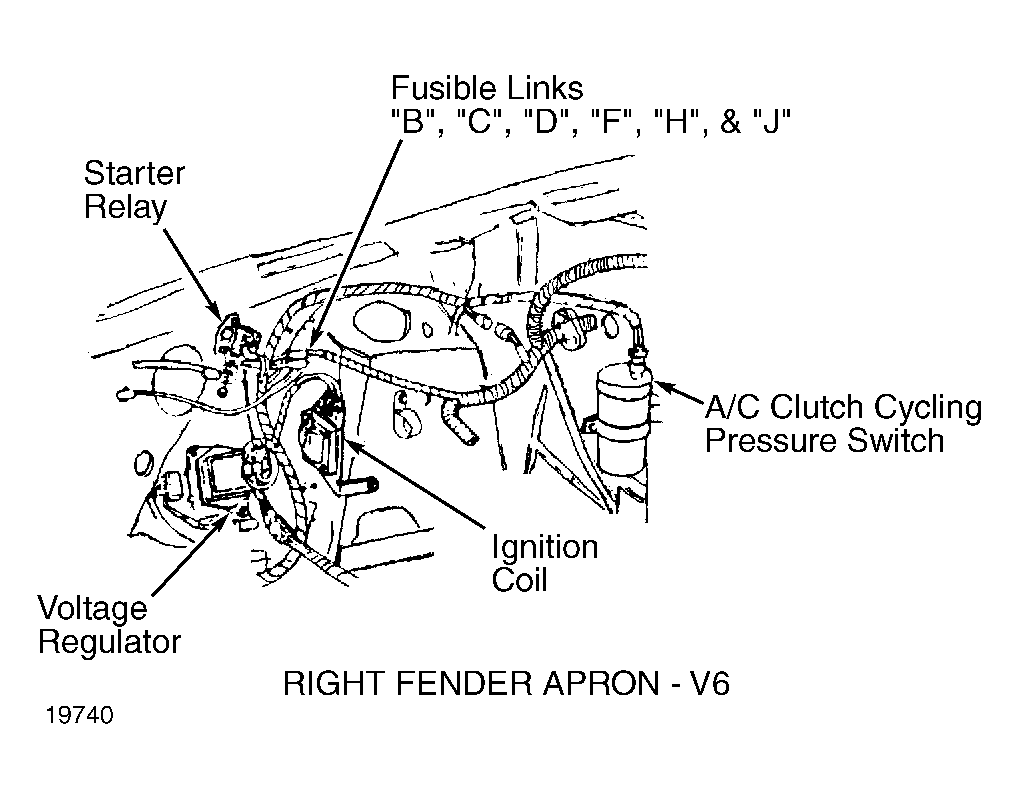 Fusible Links
"B", "C", "D", "F", "H", & "J"

Starter Relay

A/C Clutch Cycling Pressure Switch

Ignition Coil

Voltage Regulator

RIGHT FENDER APRON - V6

19740