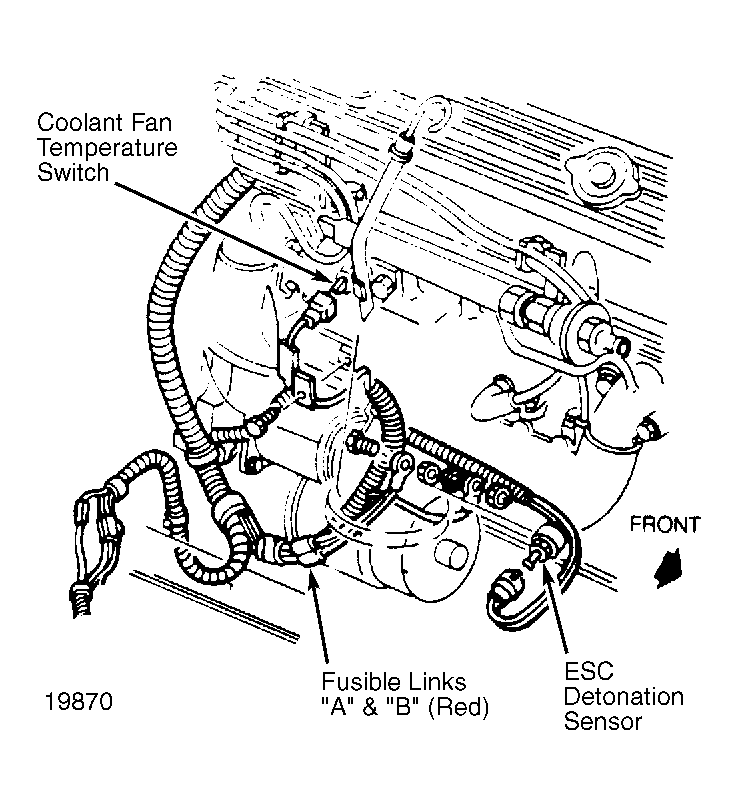 Coolant Fan Temperature Switch

FRONT

19870

Fusible Links "A" & "B" (Red)

ESC Detonation Sensor