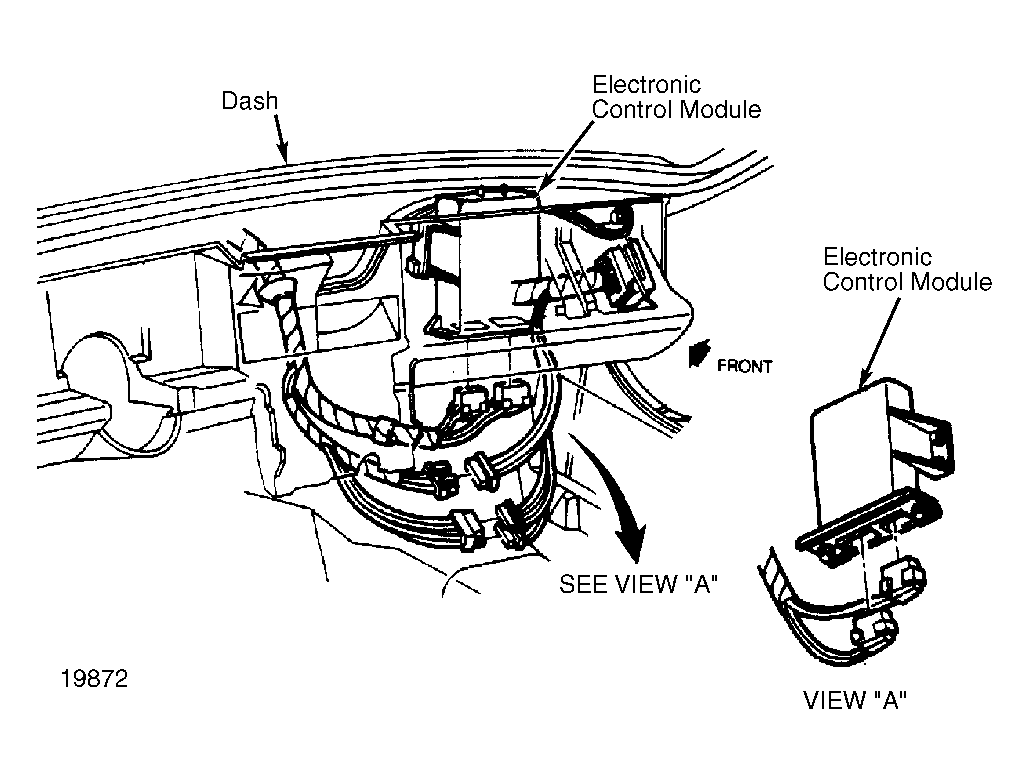 Dash

Electronic Control Module

Electronic Control Module

FRONT

SEE VIEW "A"

19872

VIEW "A"