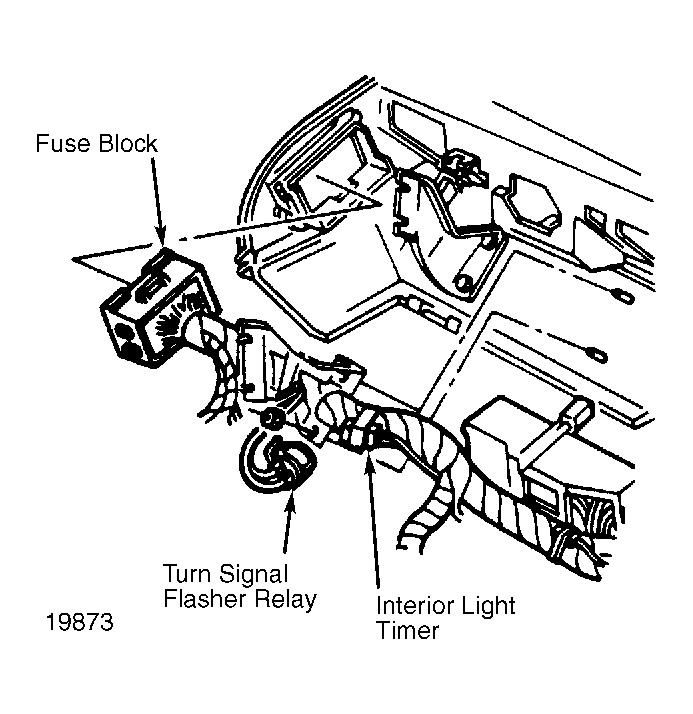 Fuse Block

Turn Signal Flasher Relay

Interior Light Timer

19873