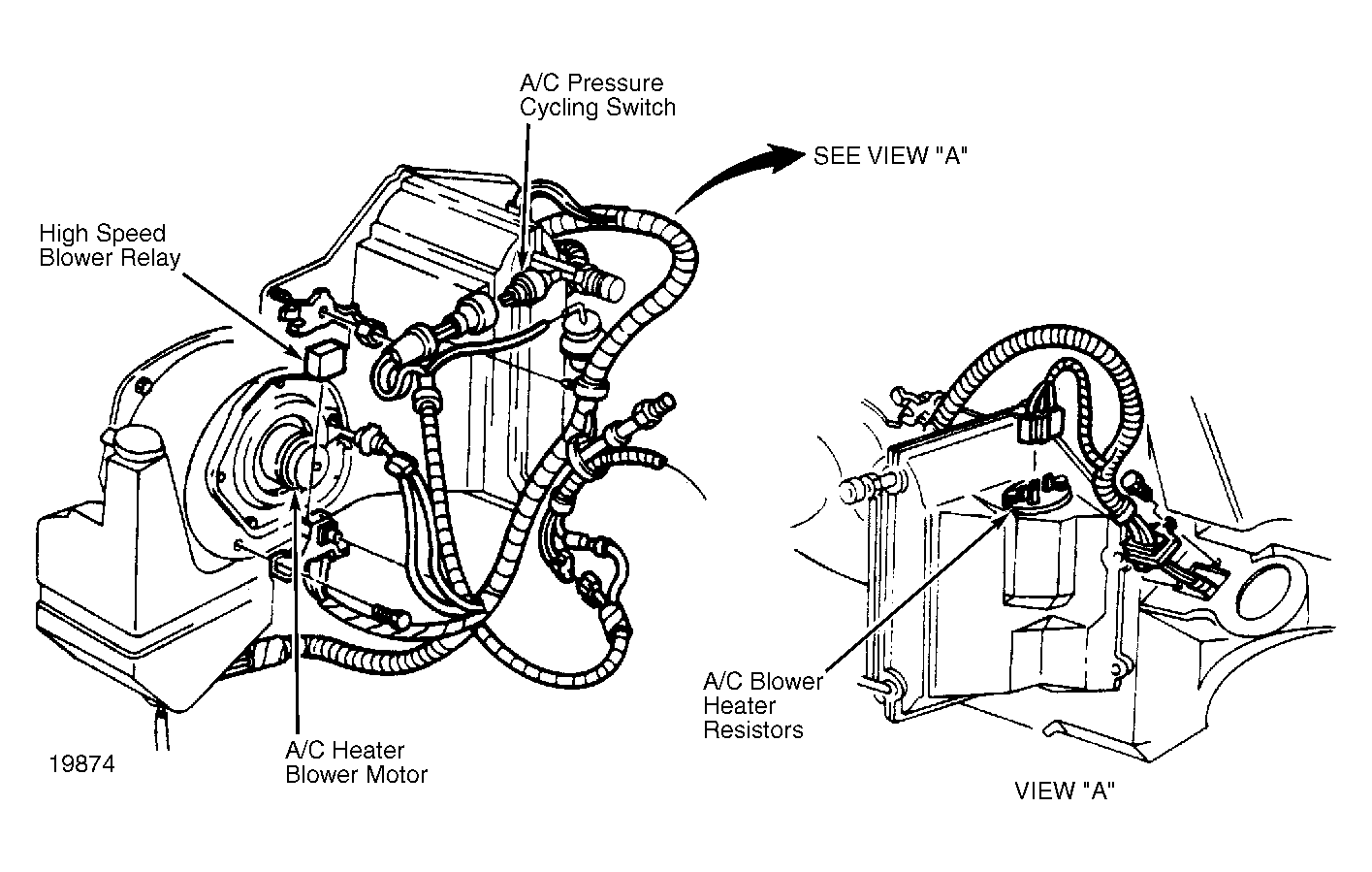 A/C Pressure Cycling Switch

SEE VIEW "A"

High Speed Blower Relay

A/C Blower Heater Resistors

19874

A/C Heater Blower Motor

VIEW "A"