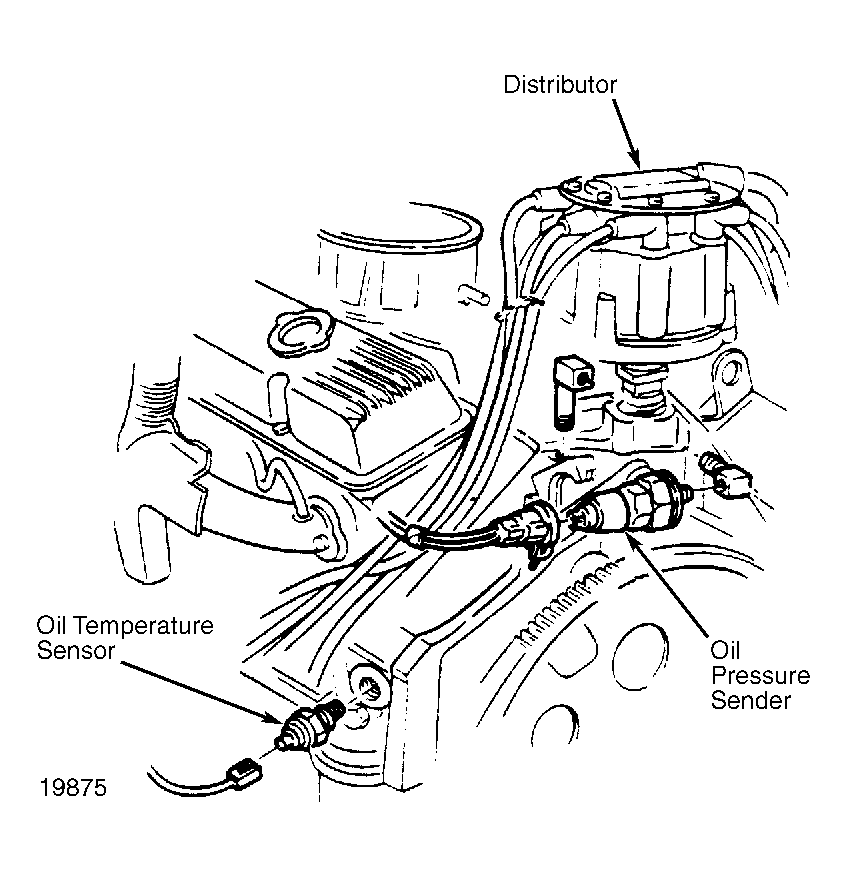 Distributor

Oil Temperature Sensor

Oil Pressure Sender

19875