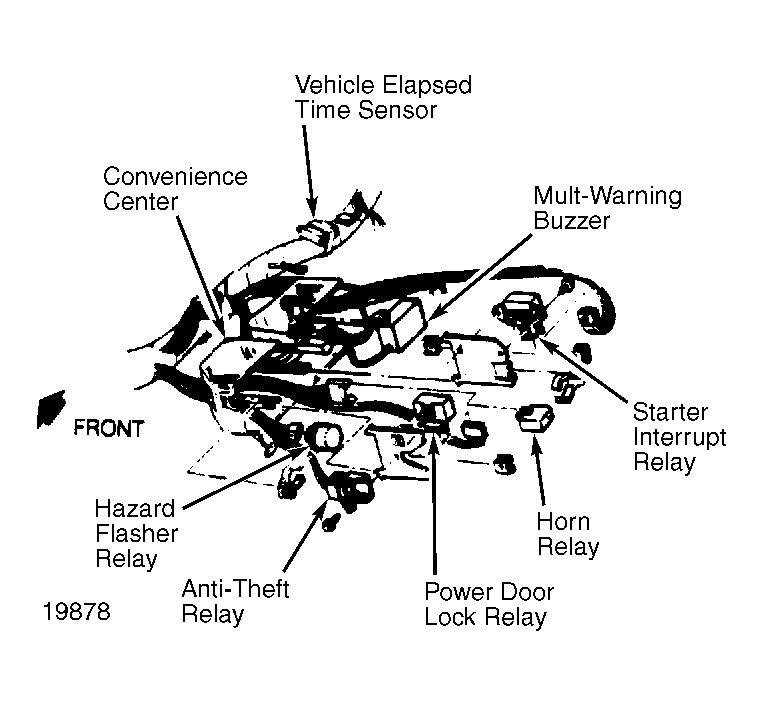 Vehicle Elapsed Time Sensor

Convenience Center

Mult-Warning Buzzer

FRONT

Starter Interrupt Relay

Hazard Flasher Relay

Horn Relay

Anti-Theft Relay

Power Door Lock Relay

19878