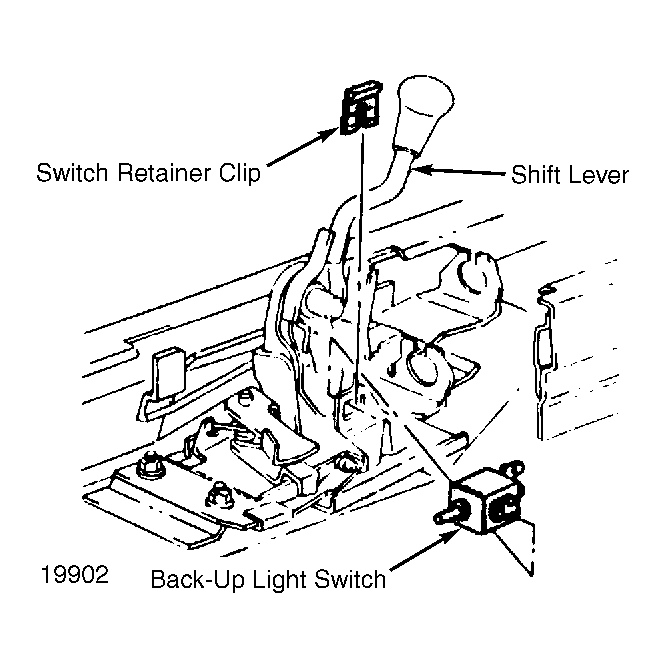 Switch Retainer Clip
Shift Lever
19902
Back-Up Light Switch