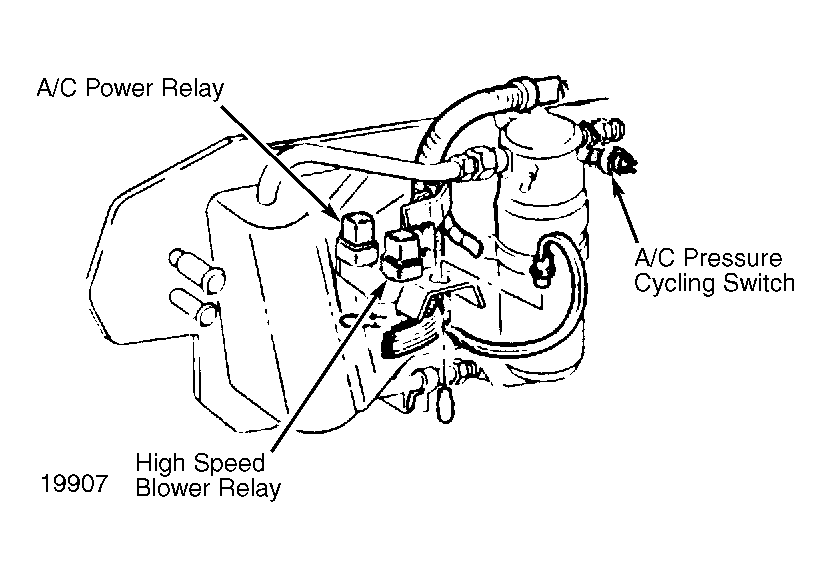 A/C Power Relay

A/C Pressure Cycling Switch

High Speed Blower Relay

19907