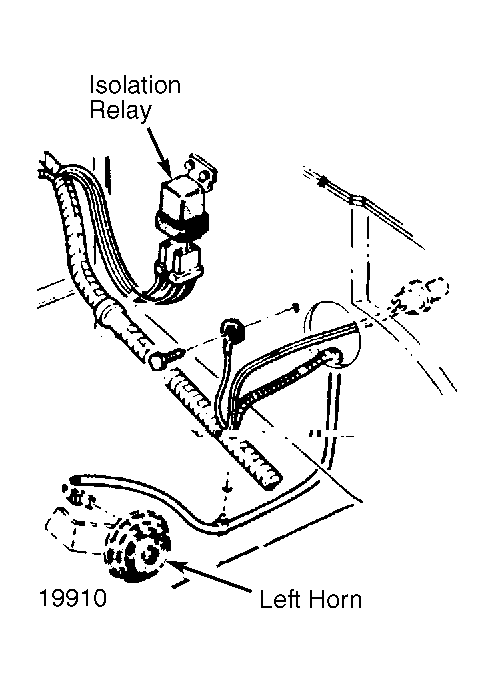 Isolation Relay

19910

Left Horn