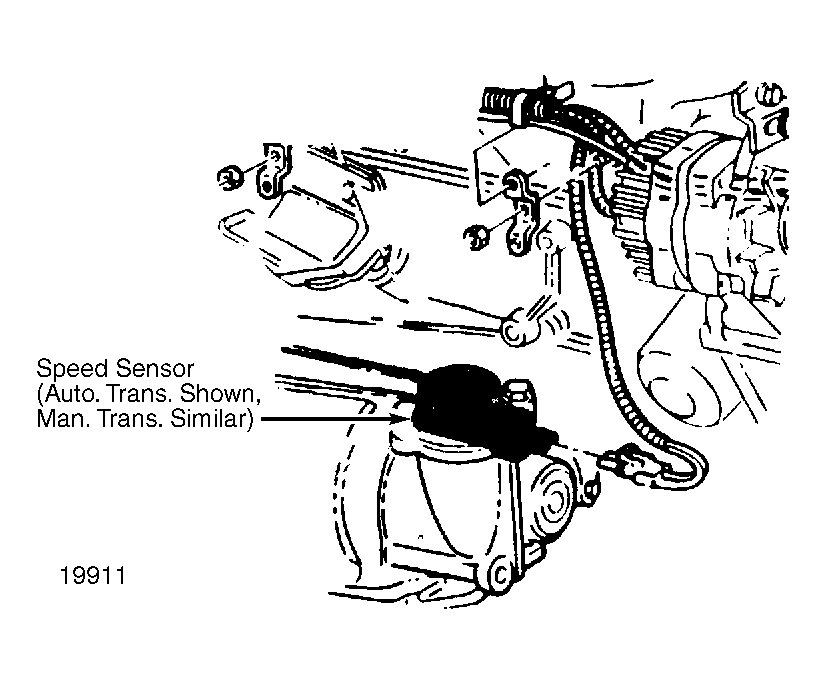 Speed Sensor
(Auto. Trans. Shown,
Man. Trans. Similar)

19911