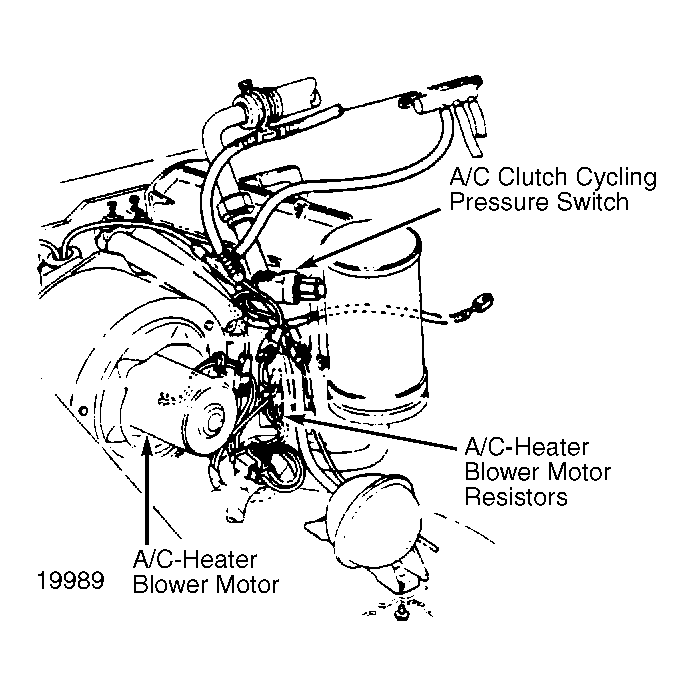 A/C Clutch Cycling Pressure Switch

A/C-Heater Blower Motor Resistors

A/C-Heater Blower Motor

19989