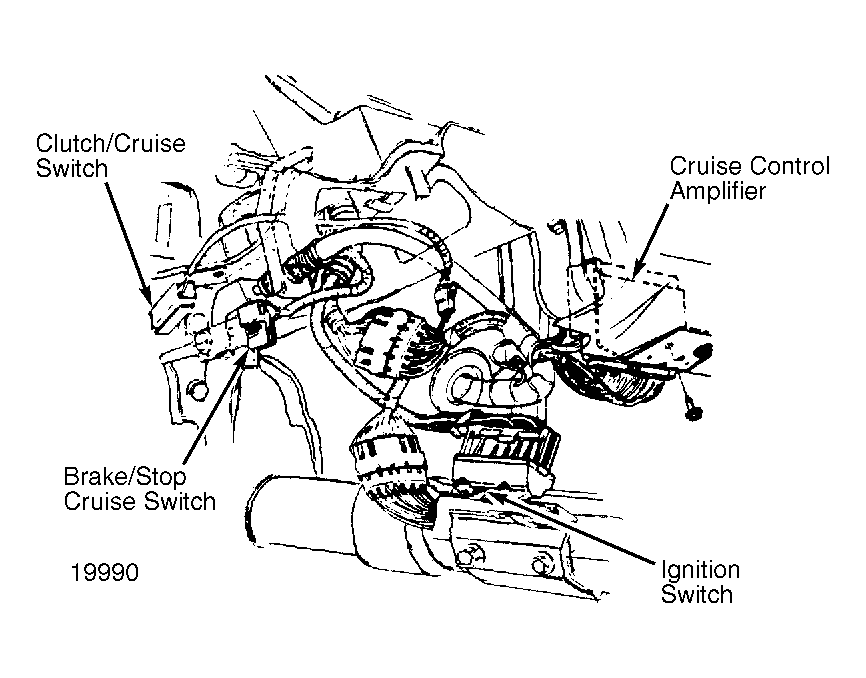 Clutch/Cruise Switch

Cruise Control Amplifier

Brake/Stop Cruise Switch

19990

Ignition Switch