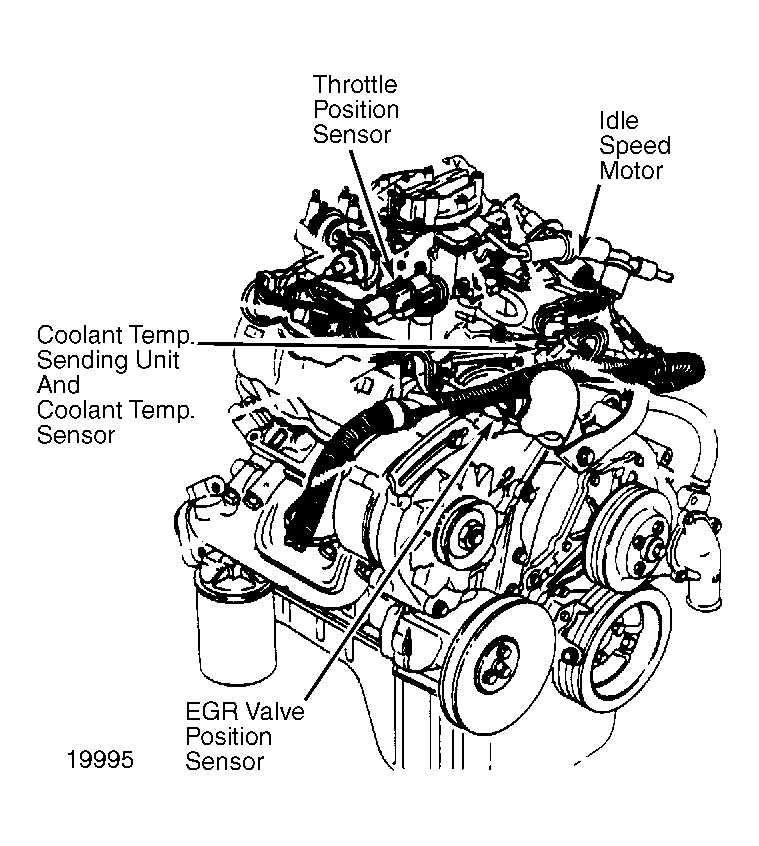 Throttle Position Sensor

Idle Speed Motor

Coolant Temp. Sending Unit And Coolant Temp. Sensor

EGR Valve Position Sensor

19995