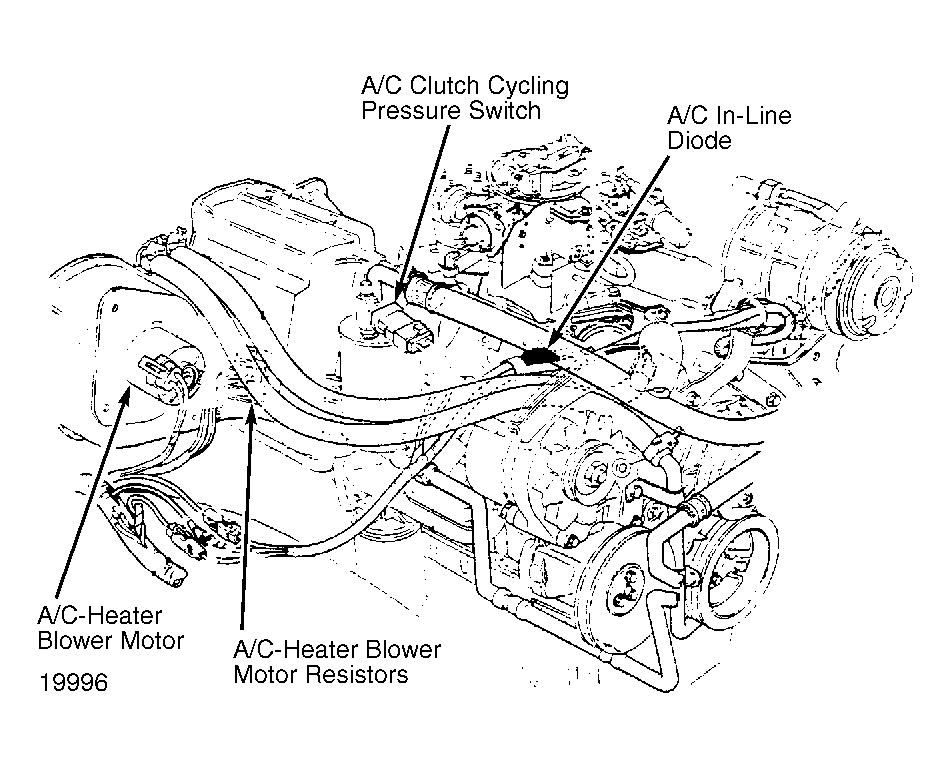 A/C Clutch Cycling Pressure Switch

A/C In-Line Diode

A/C-Heater Blower Motor

A/C-Heater Blower Motor Resistors

19996