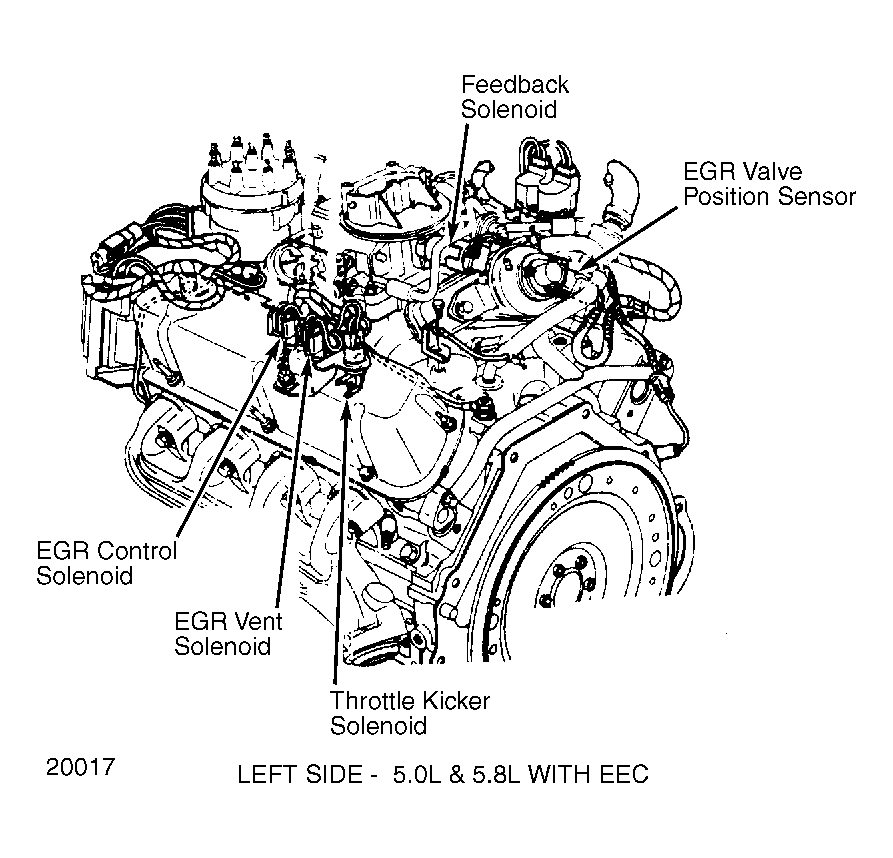 Feedback
Solenoid

EGR Valve
Position Sensor

EGR Control
Solenoid

EGR Vent
Solenoid

Throttle Kicker
Solenoid

20017

LEFT SIDE - 5.0L & 5.8L WITH EEC