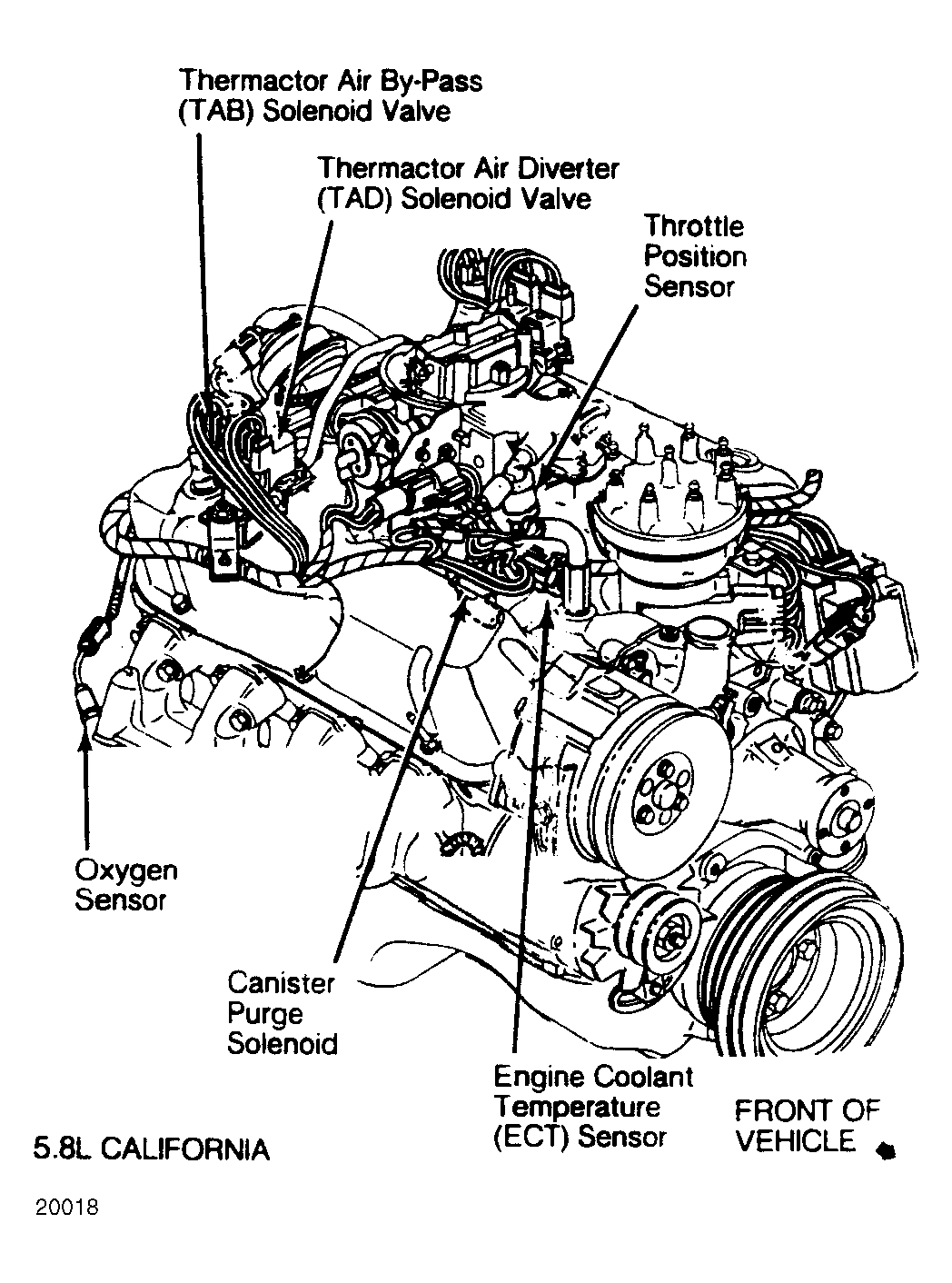 Thermactor Air By-Pass (TAB) Solenoid Valve

Thermactor Air Diverter (TAD) Solenoid Valve

Throttle Position Sensor

Oxygen Sensor

Canister Purge Solenoid

Engine Coolant Temperature (ECT) Sensor

FRONT OF VEHICLE

5.8L CALIFORNIA

20018