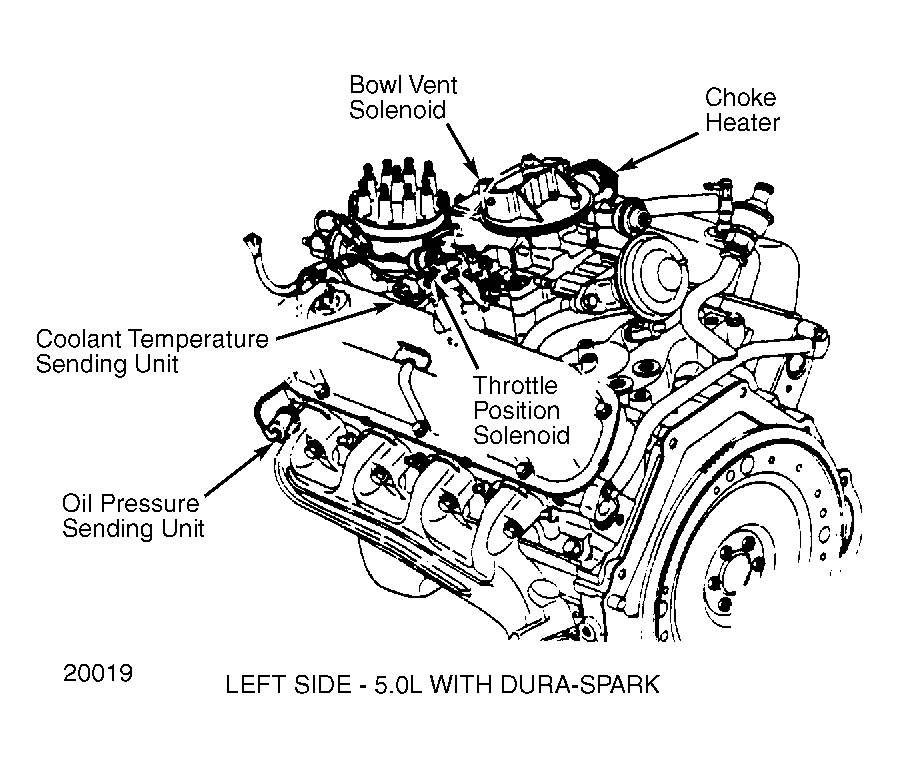 Bowl Vent Solenoid

Choke Heater

Coolant Temperature Sending Unit

Throttle Position Solenoid

Oil Pressure Sending Unit

20019

LEFT SIDE - 5.0L WITH DURA-SPARK