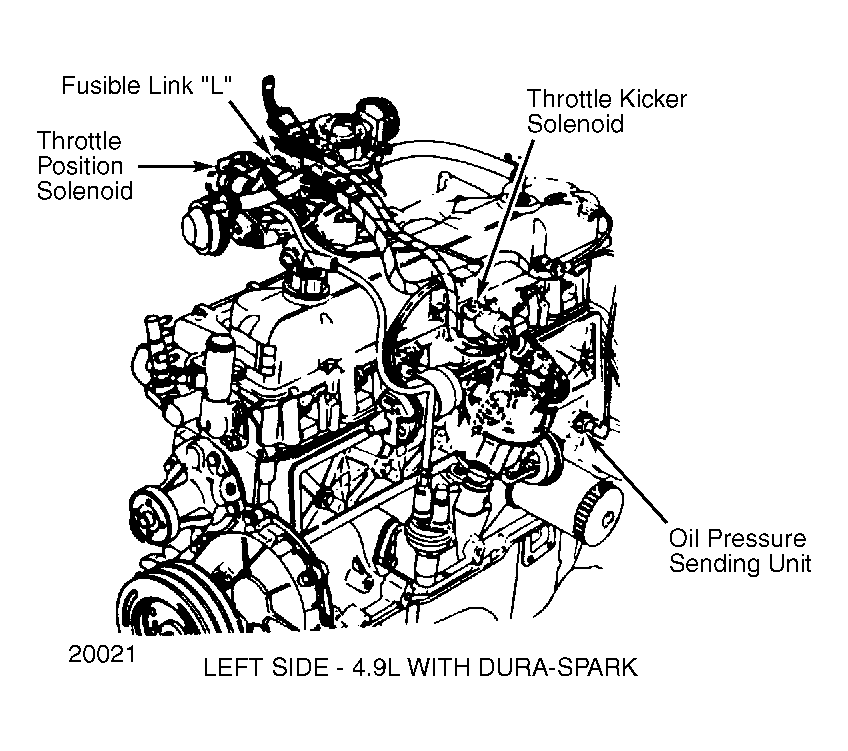 Fusible Link "L"

Throttle Position Solenoid

Throttle Kicker Solenoid

Oil Pressure Sending Unit

20021

LEFT SIDE - 4.9L WITH DURA-SPARK