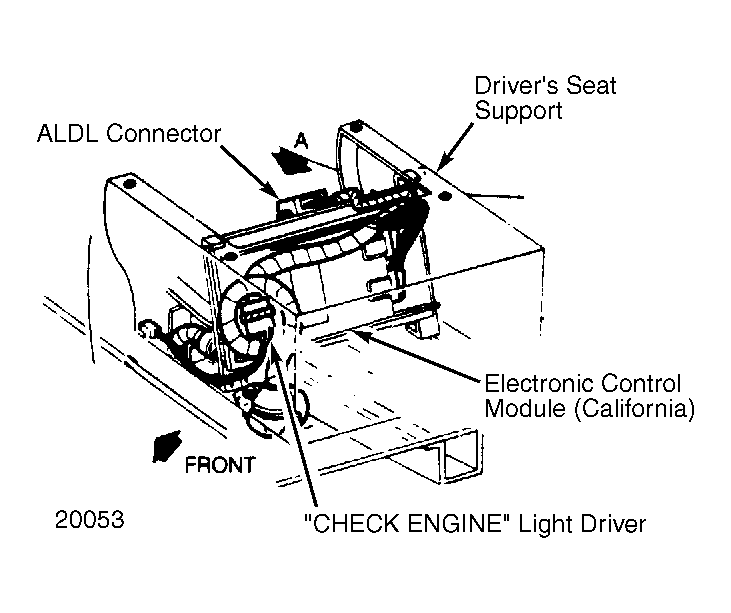 Driver's Seat Support

ALDL Connector

A

Electronic Control Module (California)

FRONT

20053

"CHECK ENGINE" Light Driver