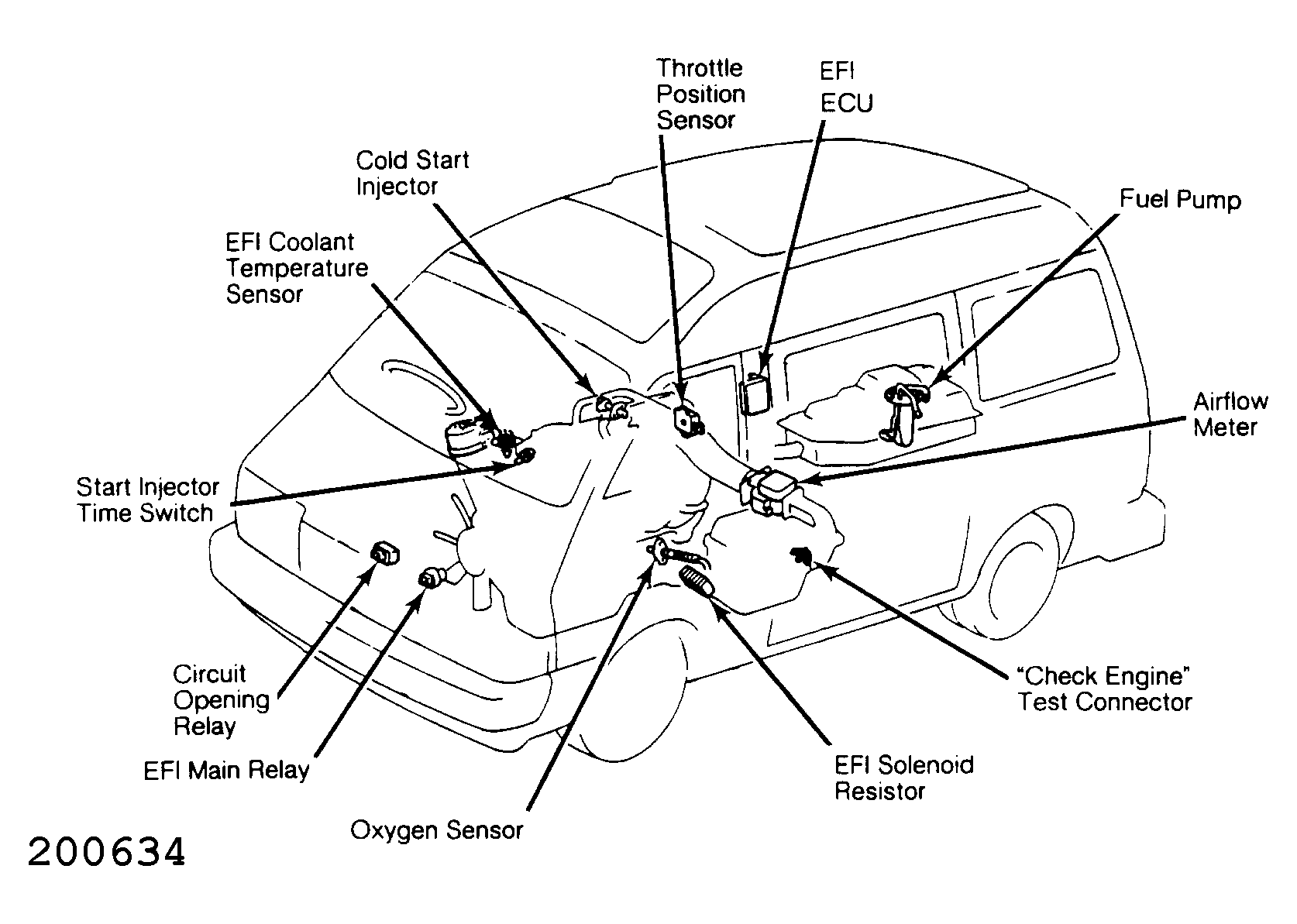 Throttle Position Sensor

EFI ECU

Cold Start Injector

Fuel Pump

EFI Coolant Temperature Sensor

Airflow Meter

Start Injector Time Switch

Circuit Opening Relay

EFI Main Relay

Oxygen Sensor

EFI Solenoid Resistor

"Check Engine" Test Connector

200634